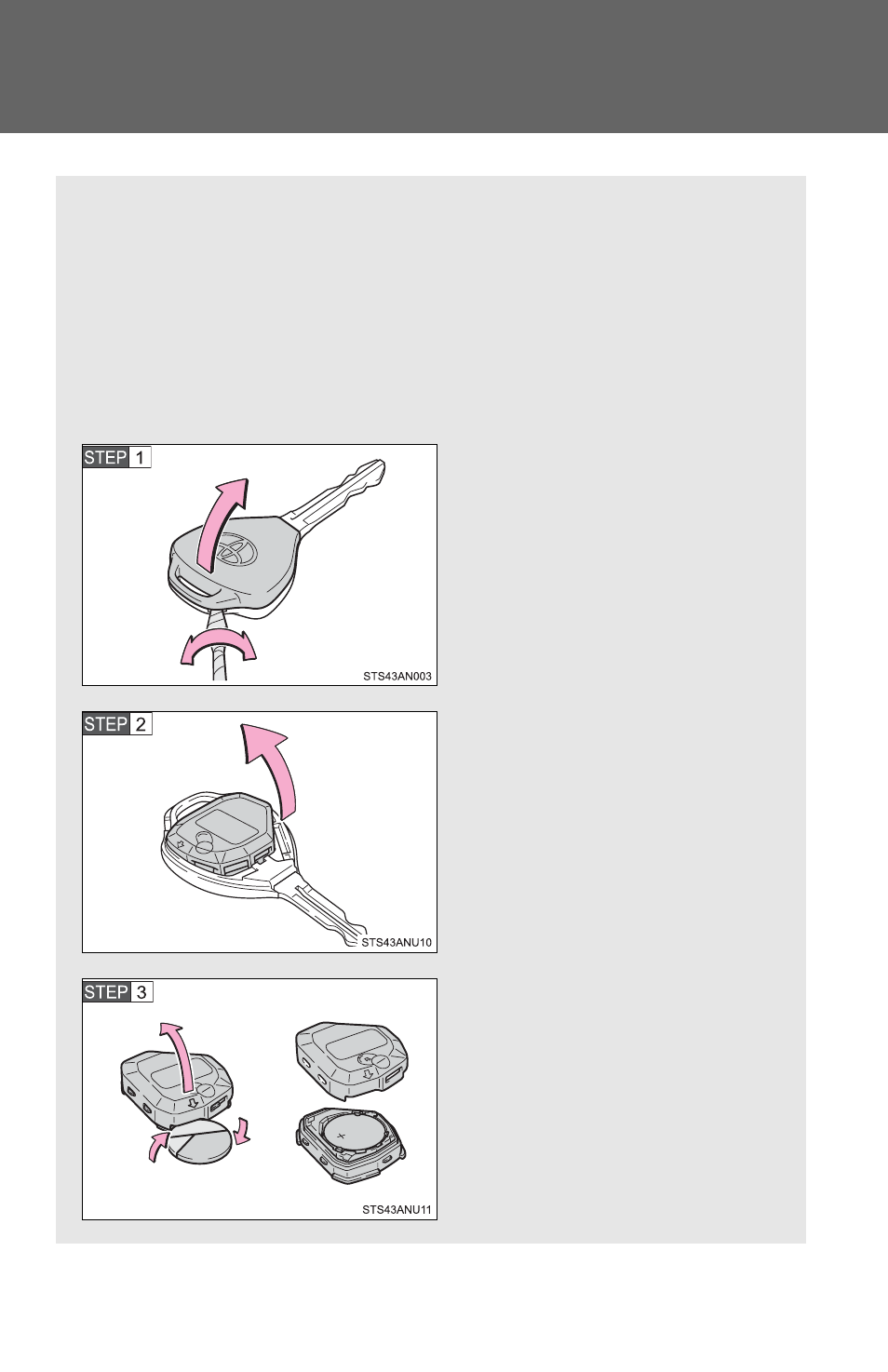 STEP 1

STS43AN003

STEP 2

STS43ANU10

STEP 3

STS43ANU11