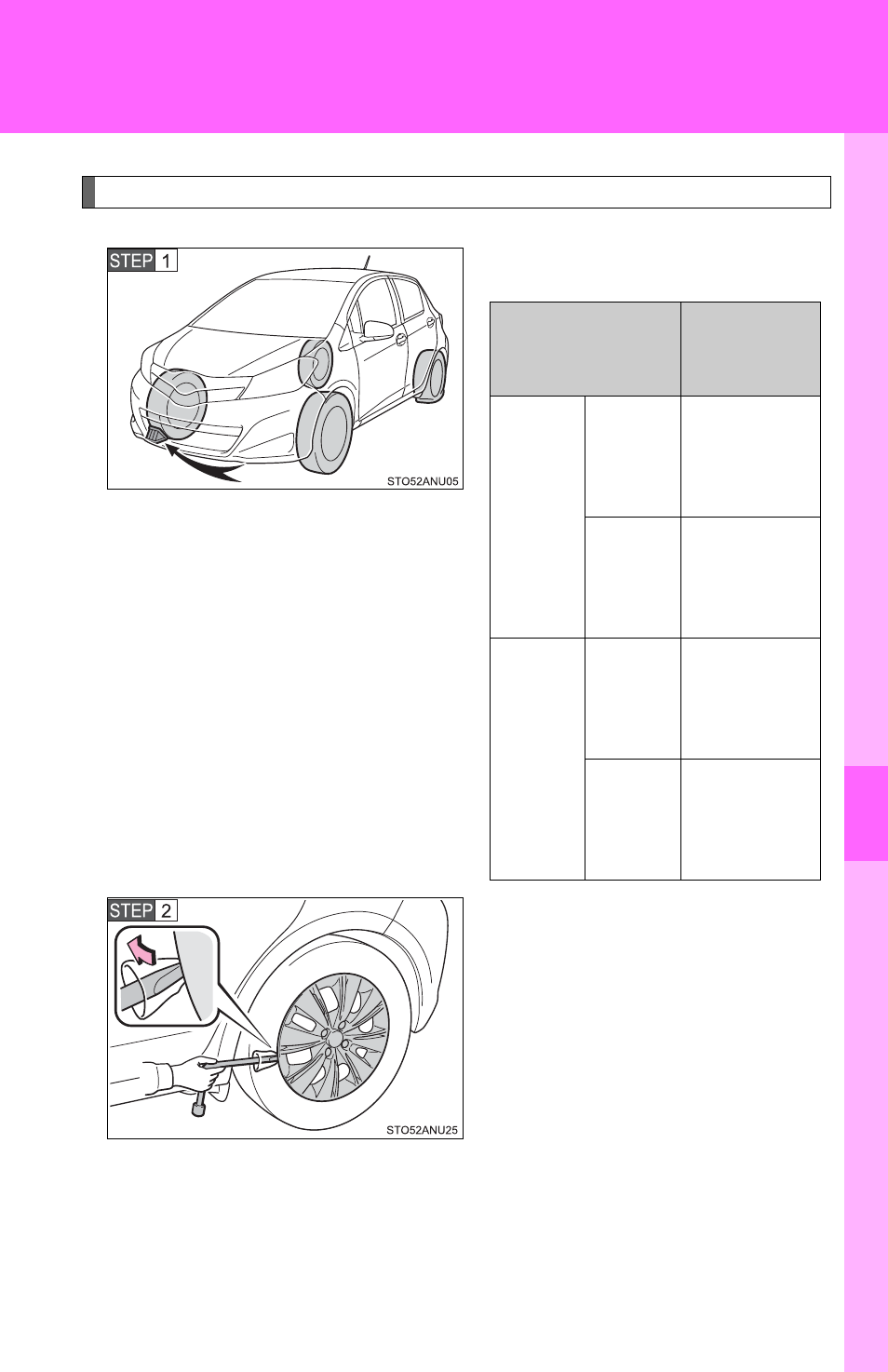 STEP 1

STO52ANU05

STEP 2

STO52ANU25