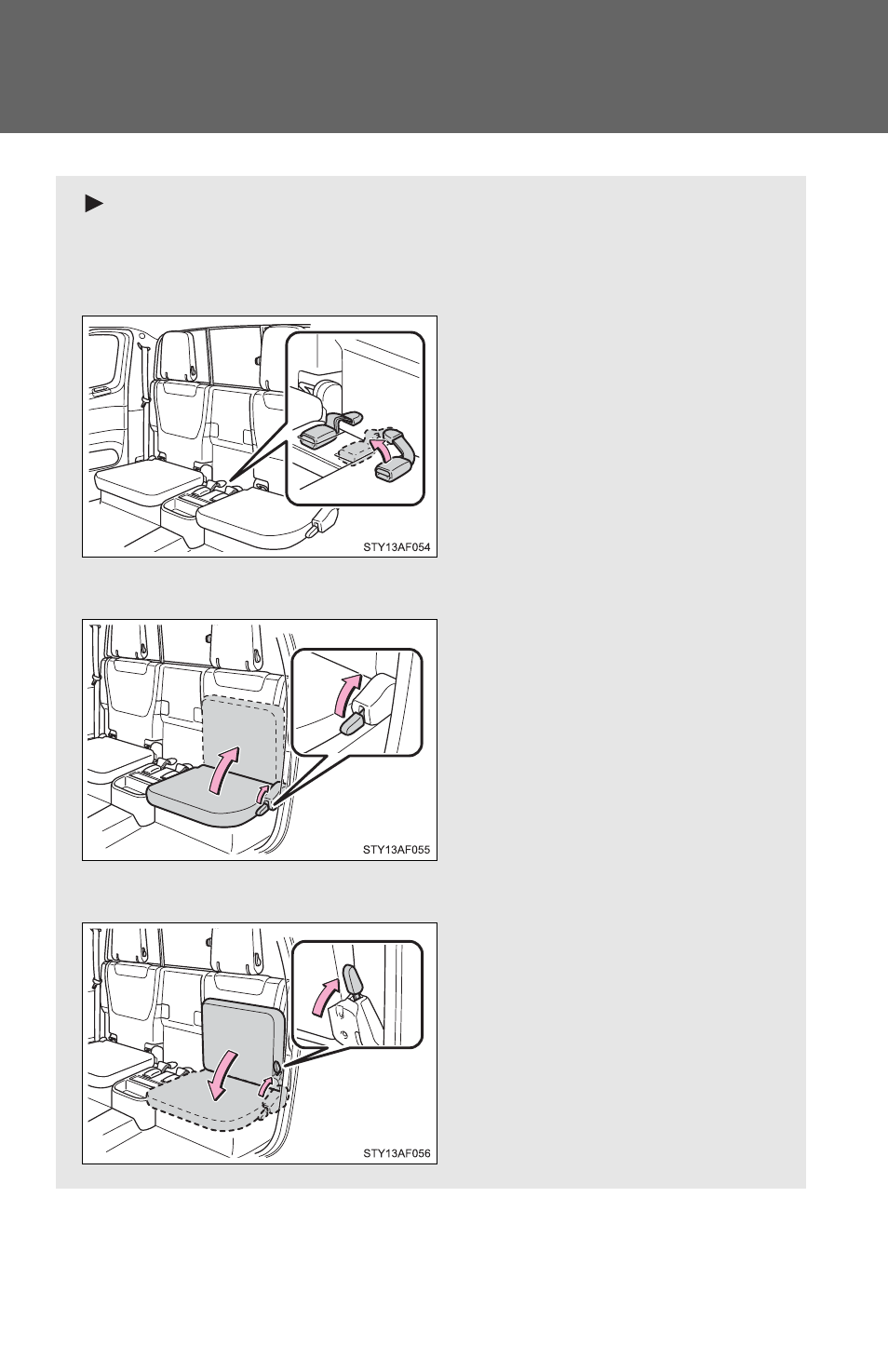 STY13AF054

STY13AF055

STY13AF056