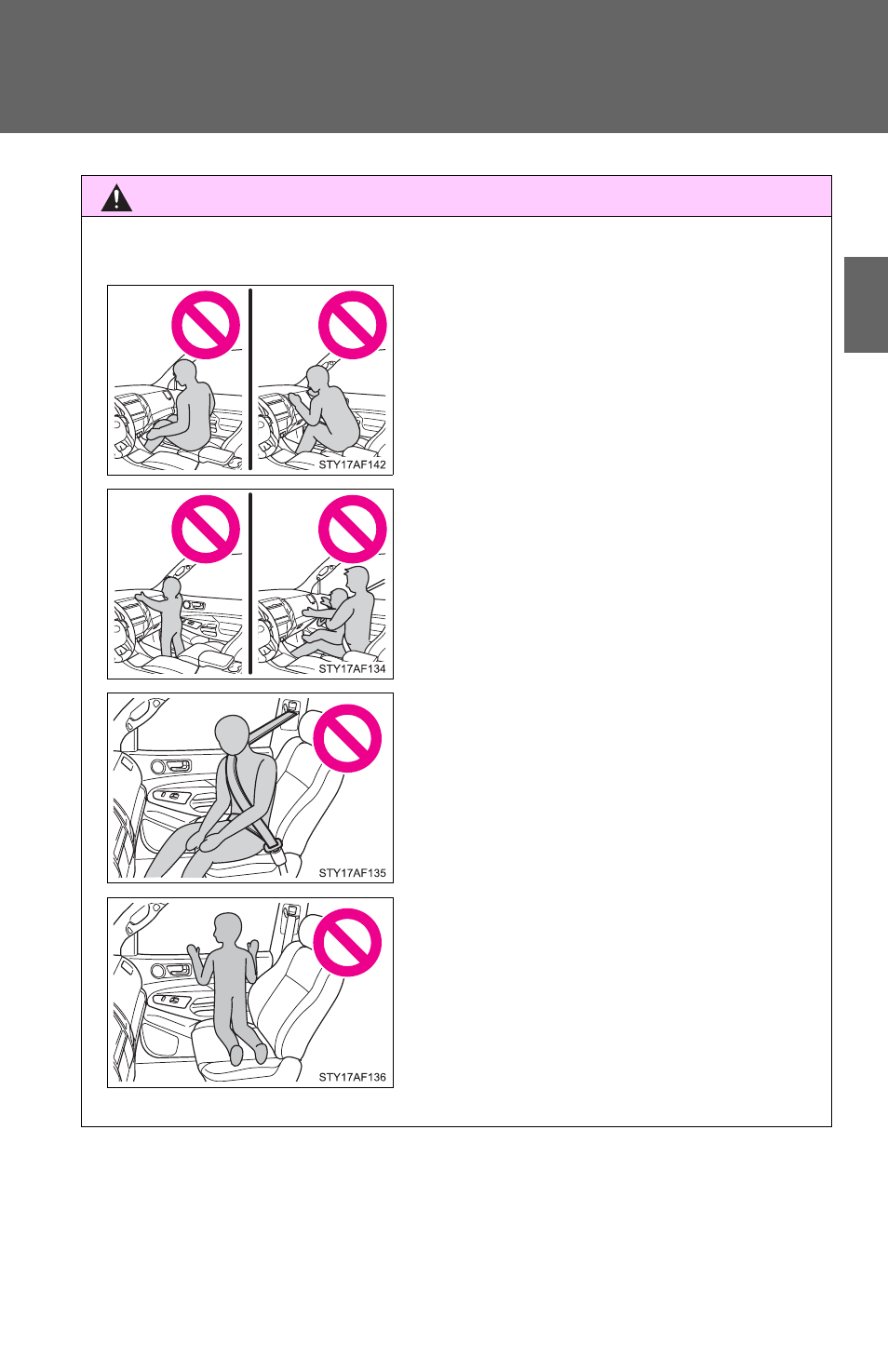 STY17AF142

STY17AF134

STY17AF135

STY17AF136