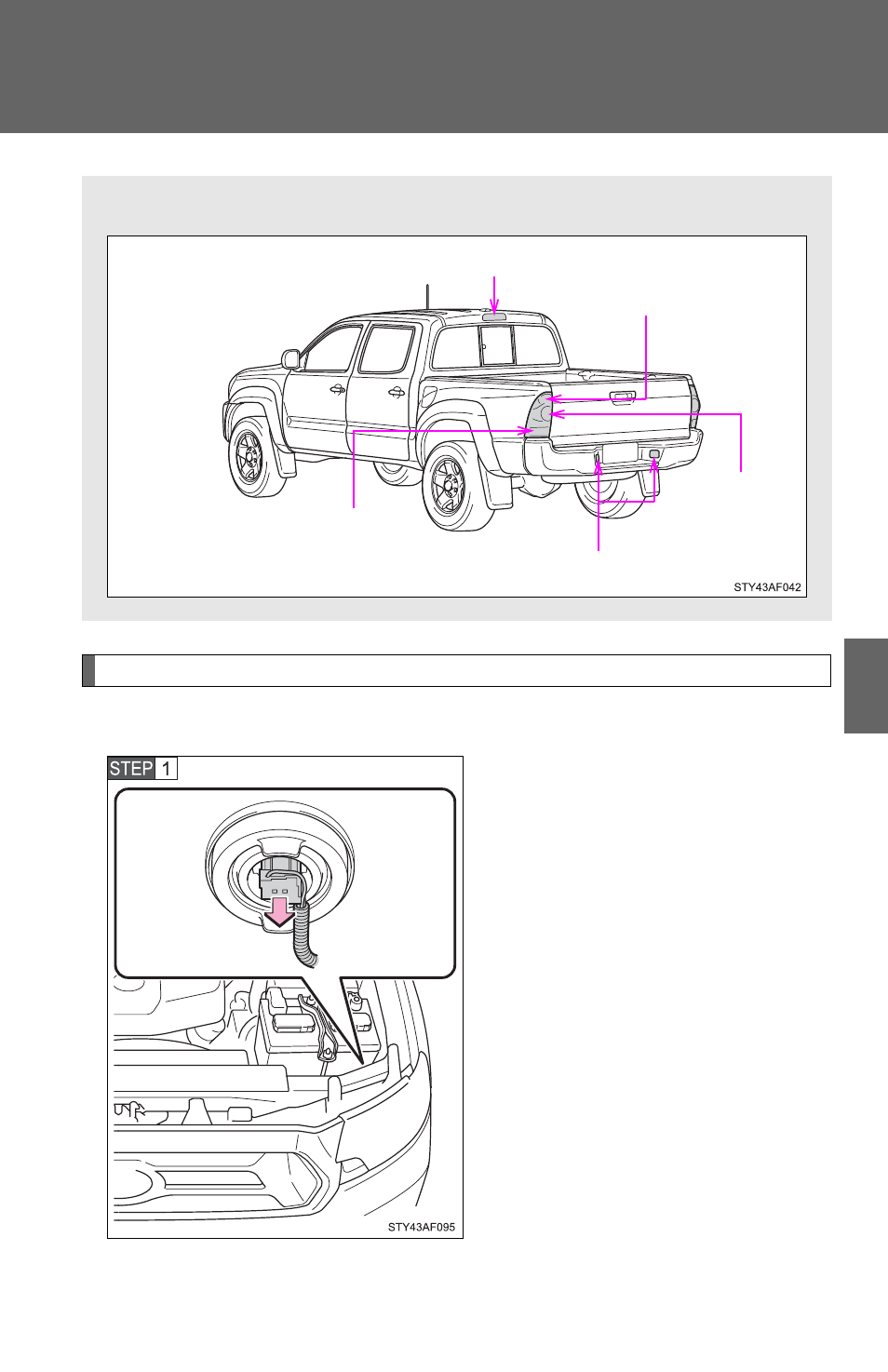 STY43AF042

STEP 1

STY43AF095