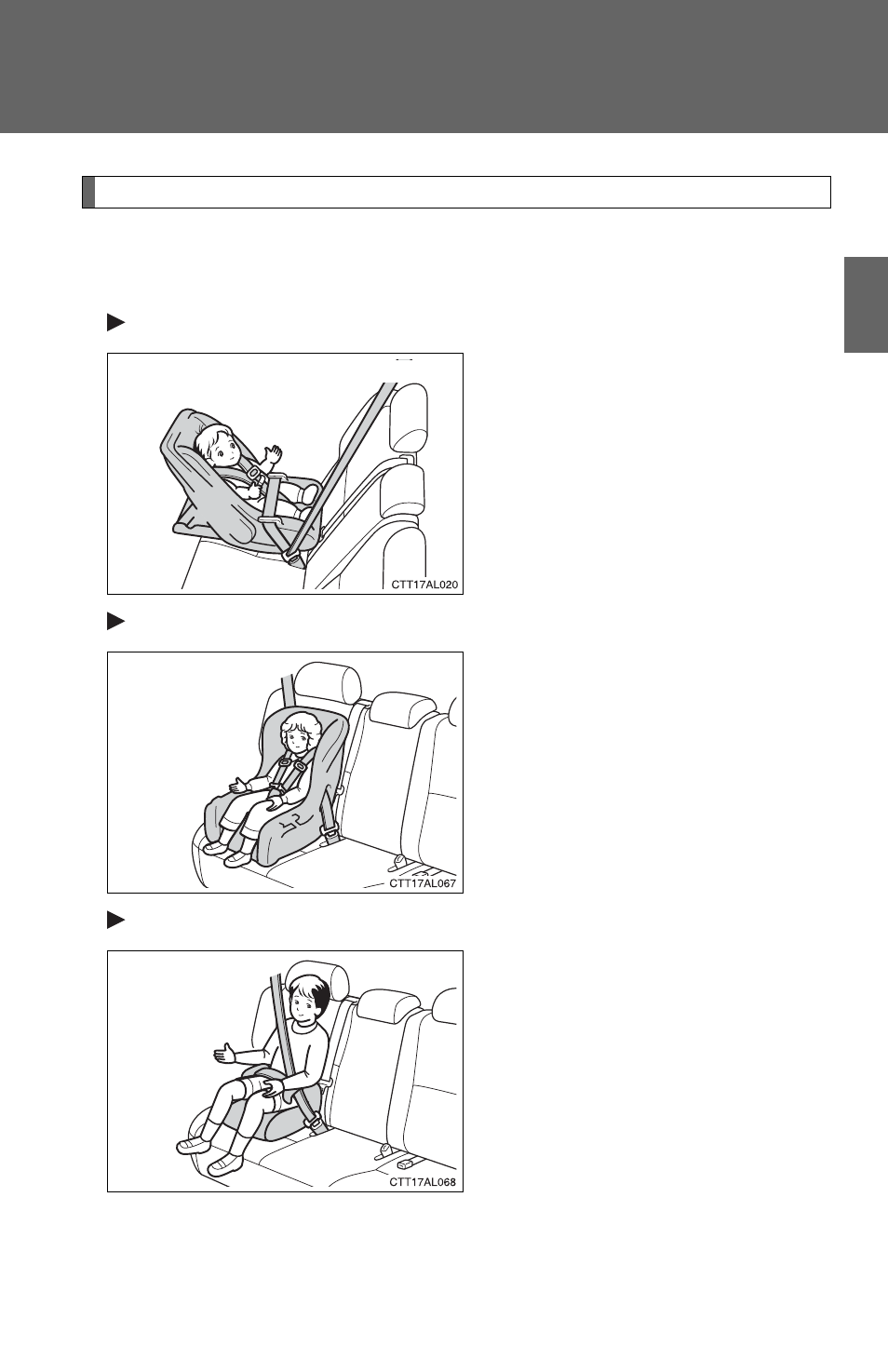 CTT17AL020

CTT17AL067

CTT17AL068