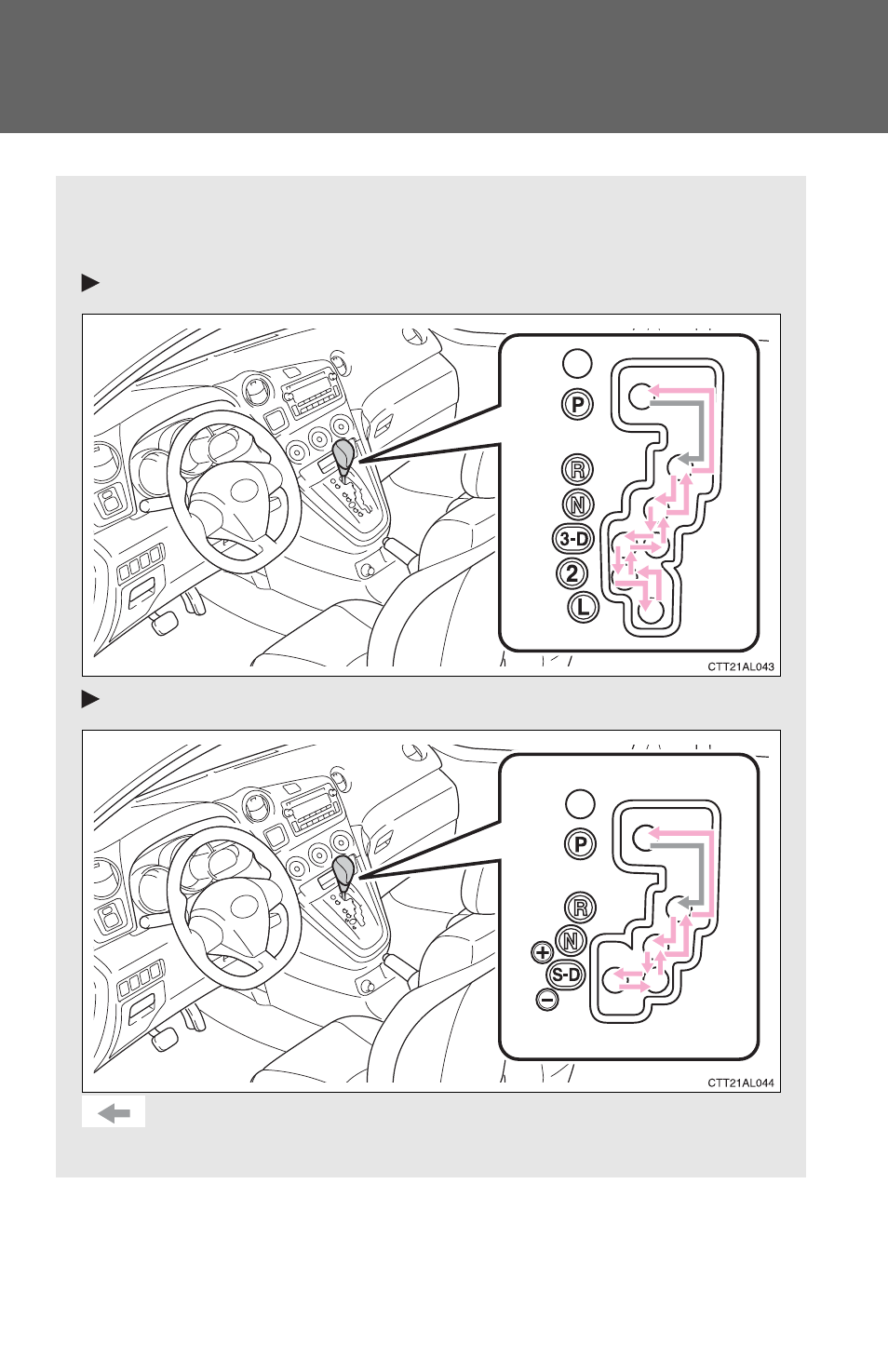 P

R

N

3-D

2

L

CTT21AL043

P

R

N

+

S-D

−

CTT21AL044