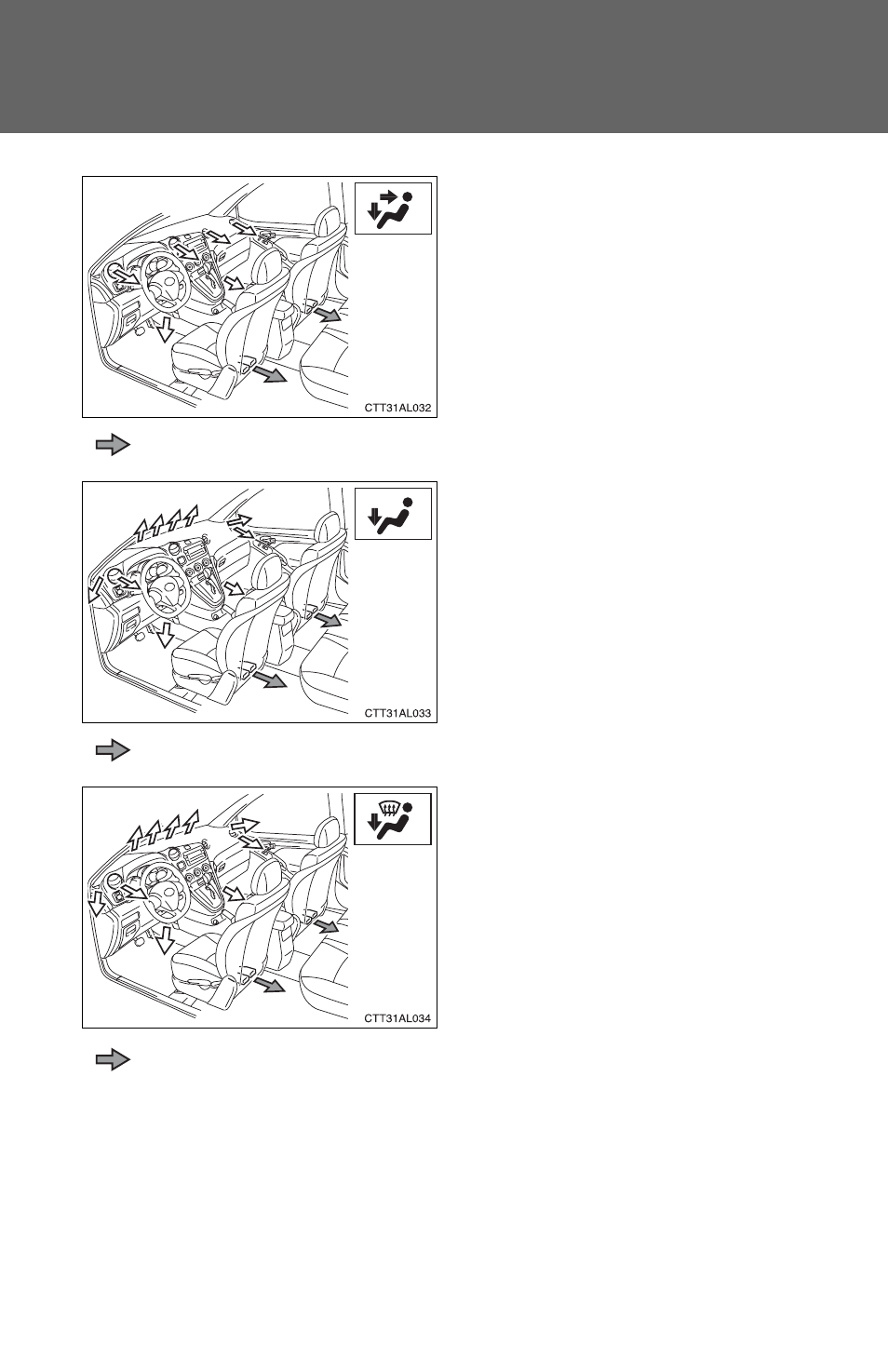 CTT31AL032

CTT31AL033

CTT31AL034