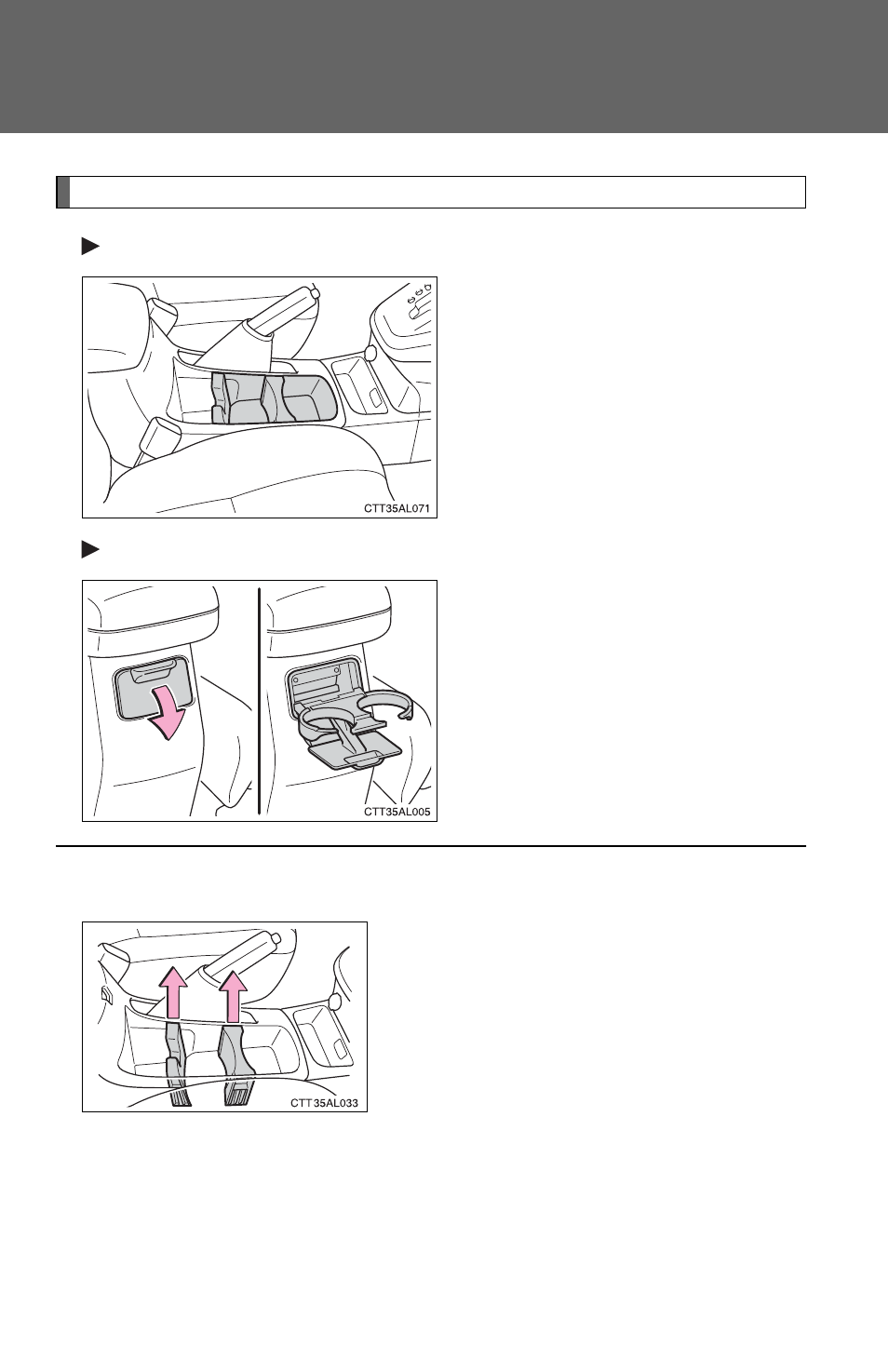 CTT35AL071

CTT35AL005

CTT35AL033