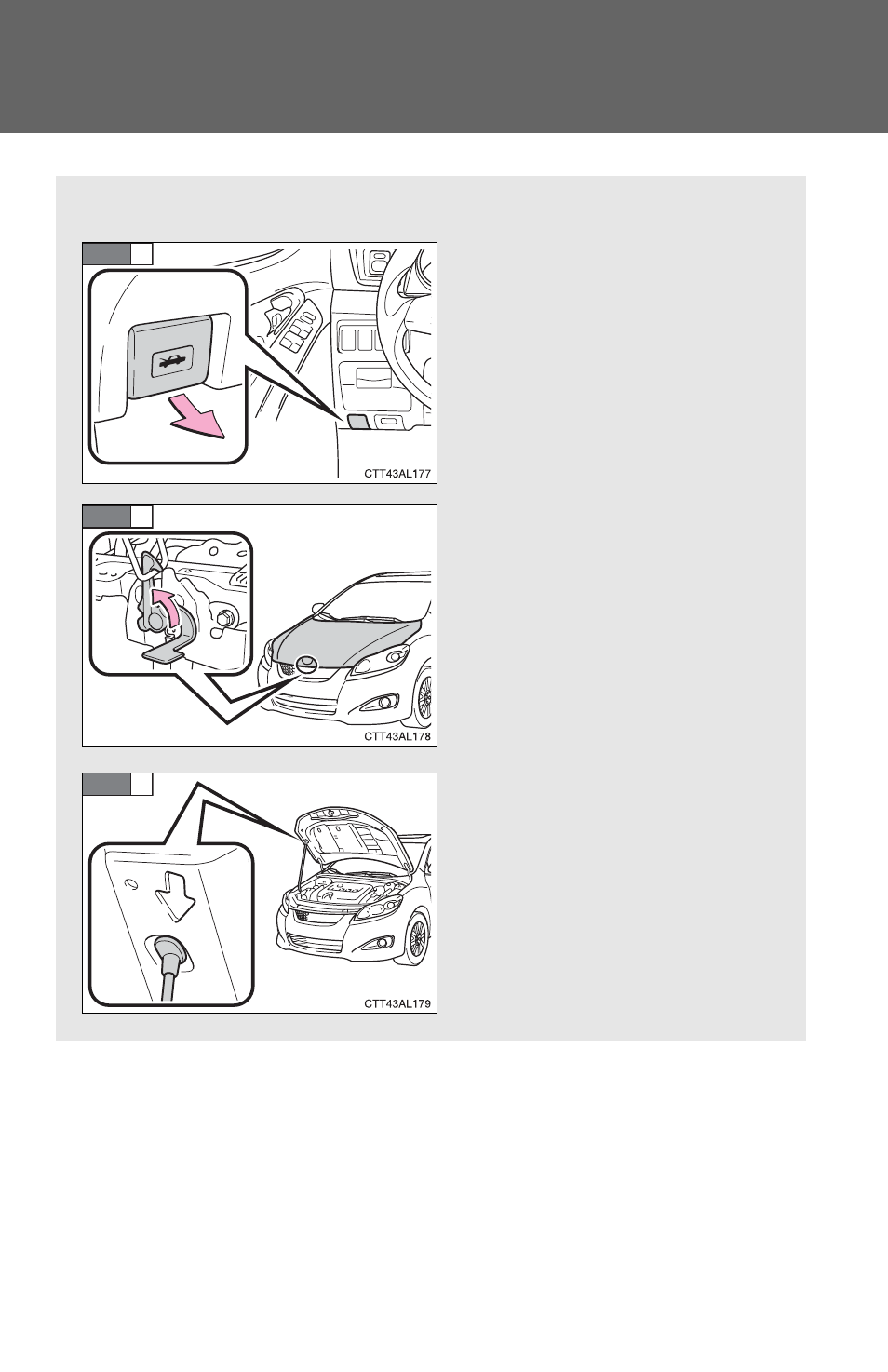 CTT43AL177

CTT43AL178

CTT43AL179