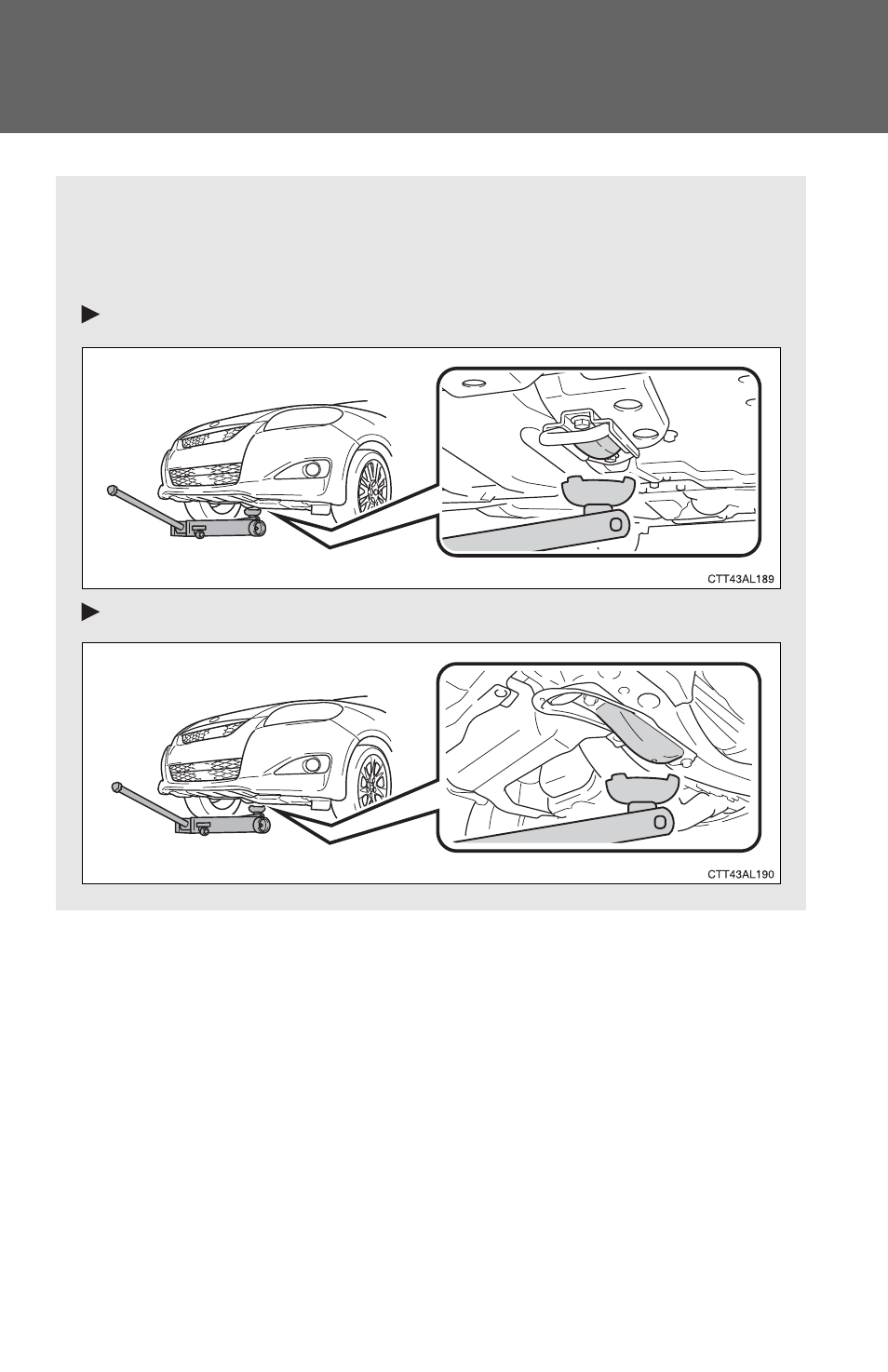 CTT43AL189

CTT43AL190