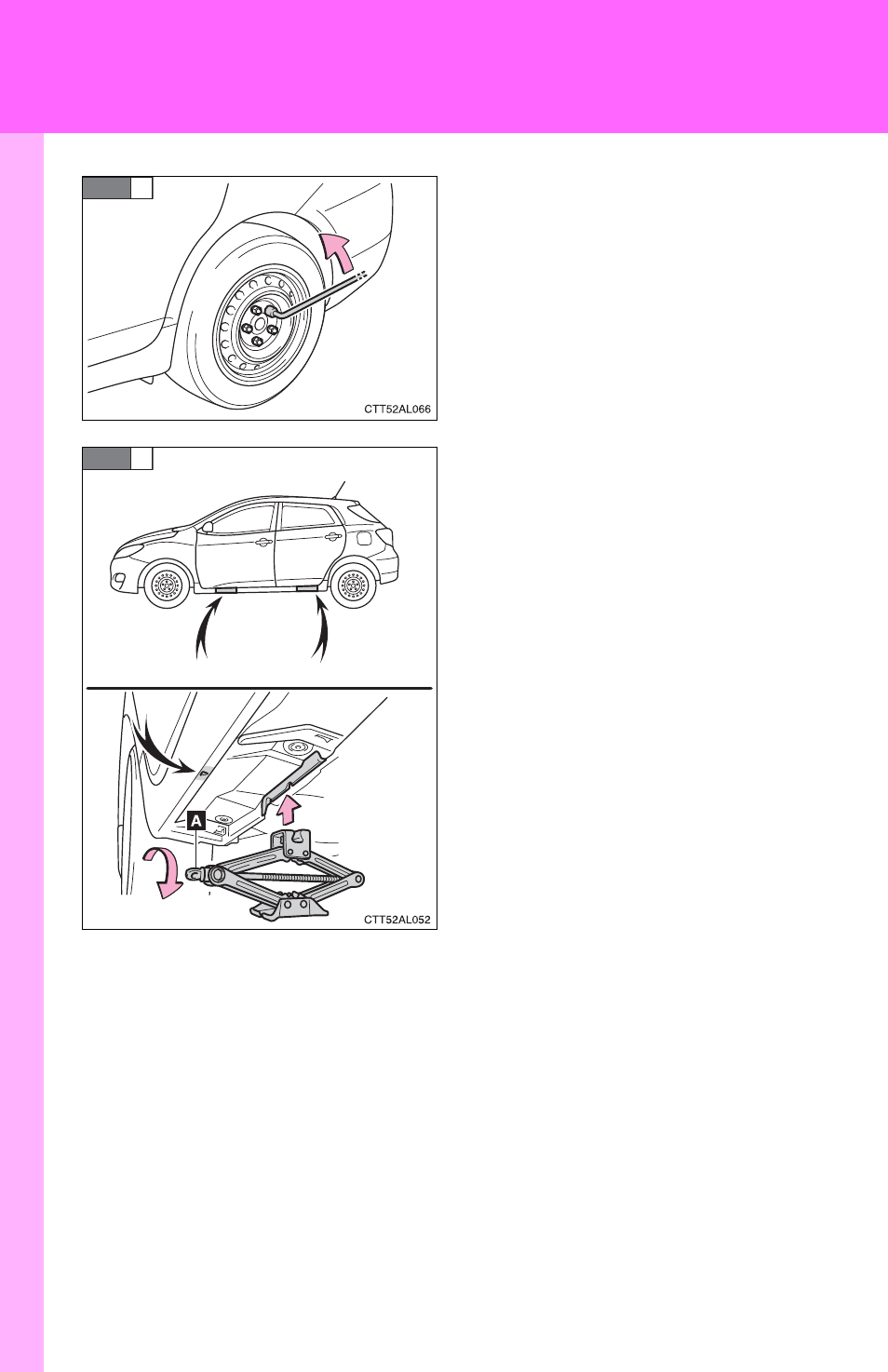 CTT52AL066

A

CTT52AL052