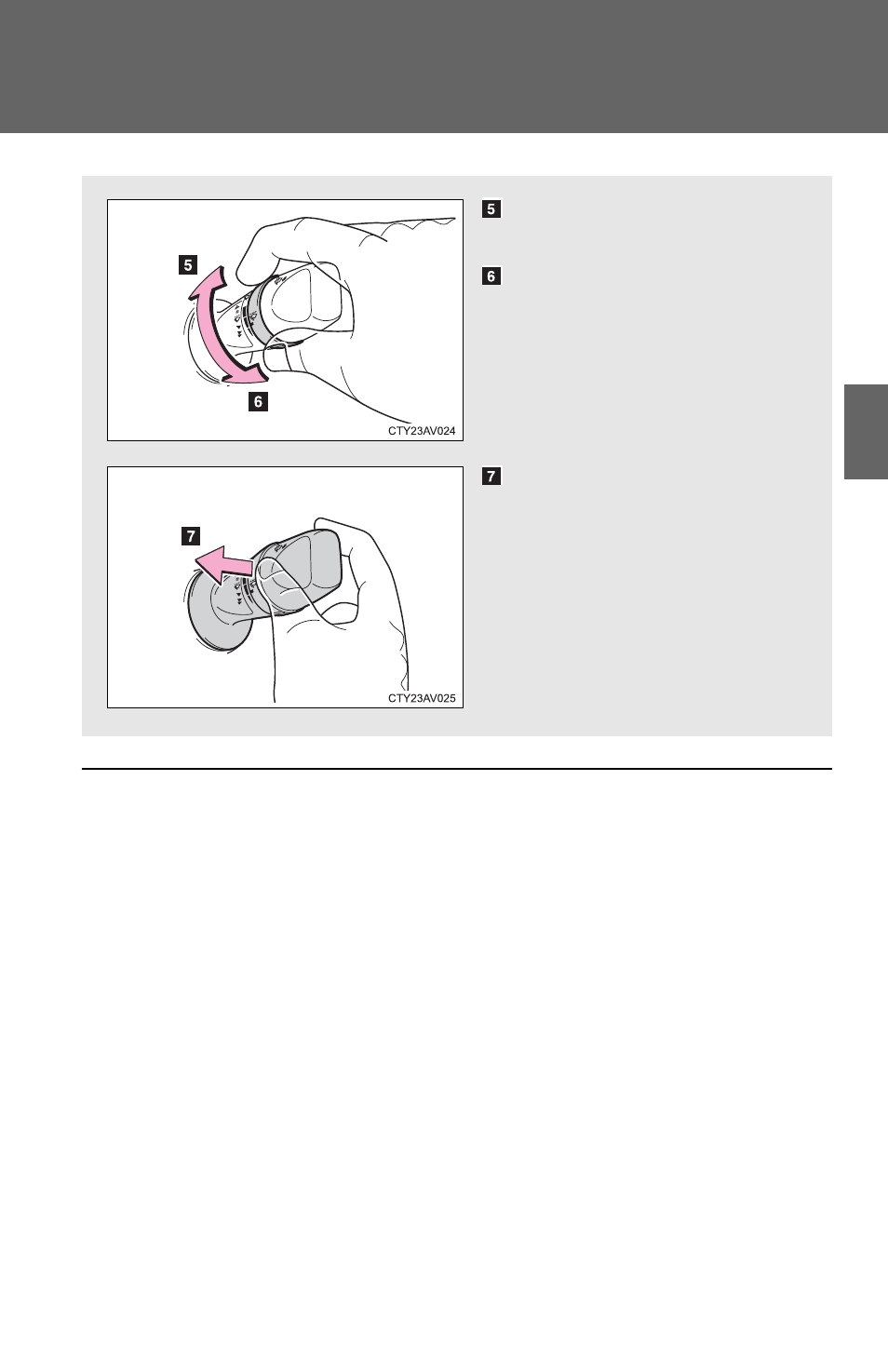 5

6

5

6

CTY23AV024

7

7

CTY23AV025