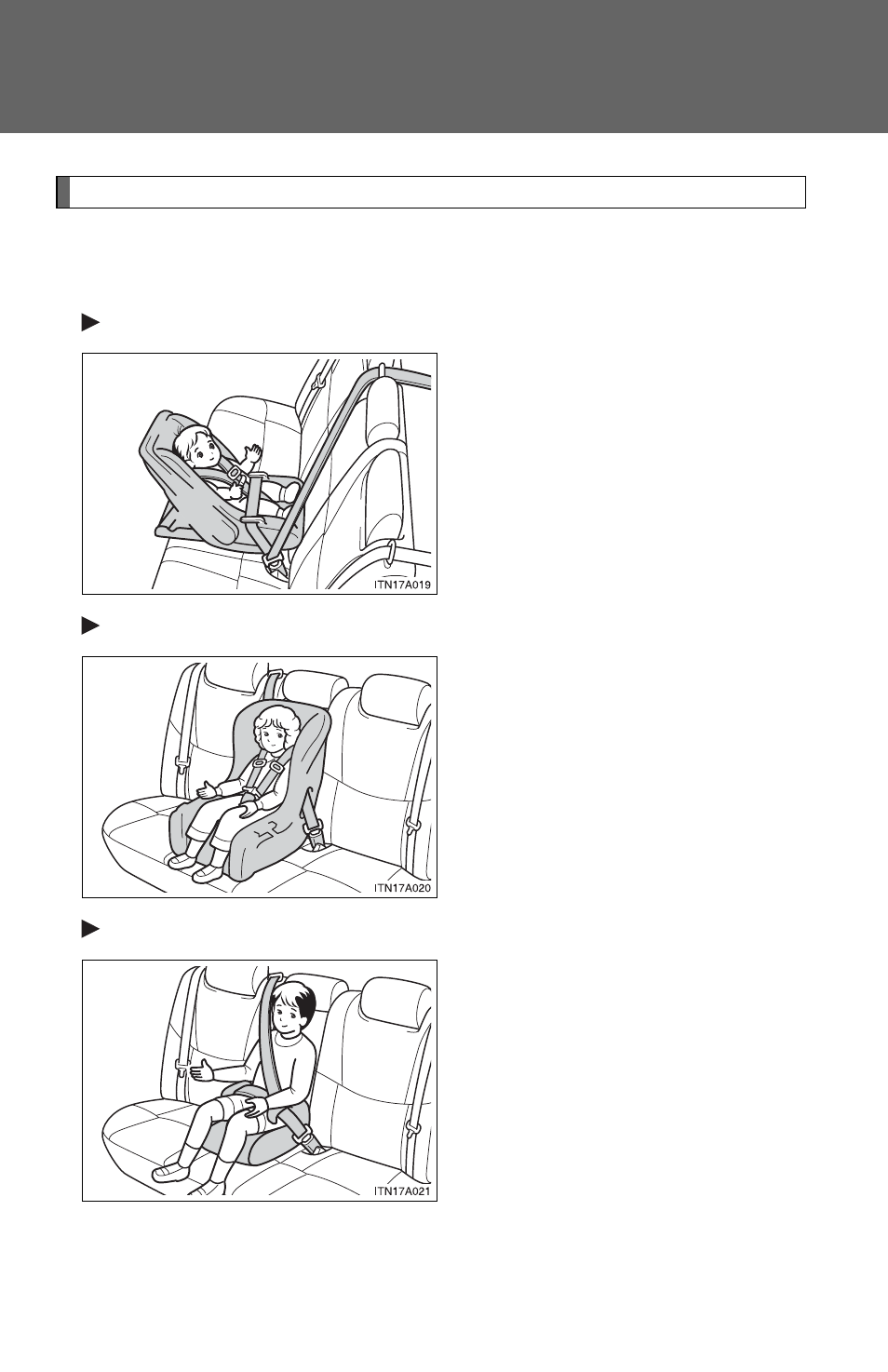 ITN17A019

ITN17A020

ITN17A021