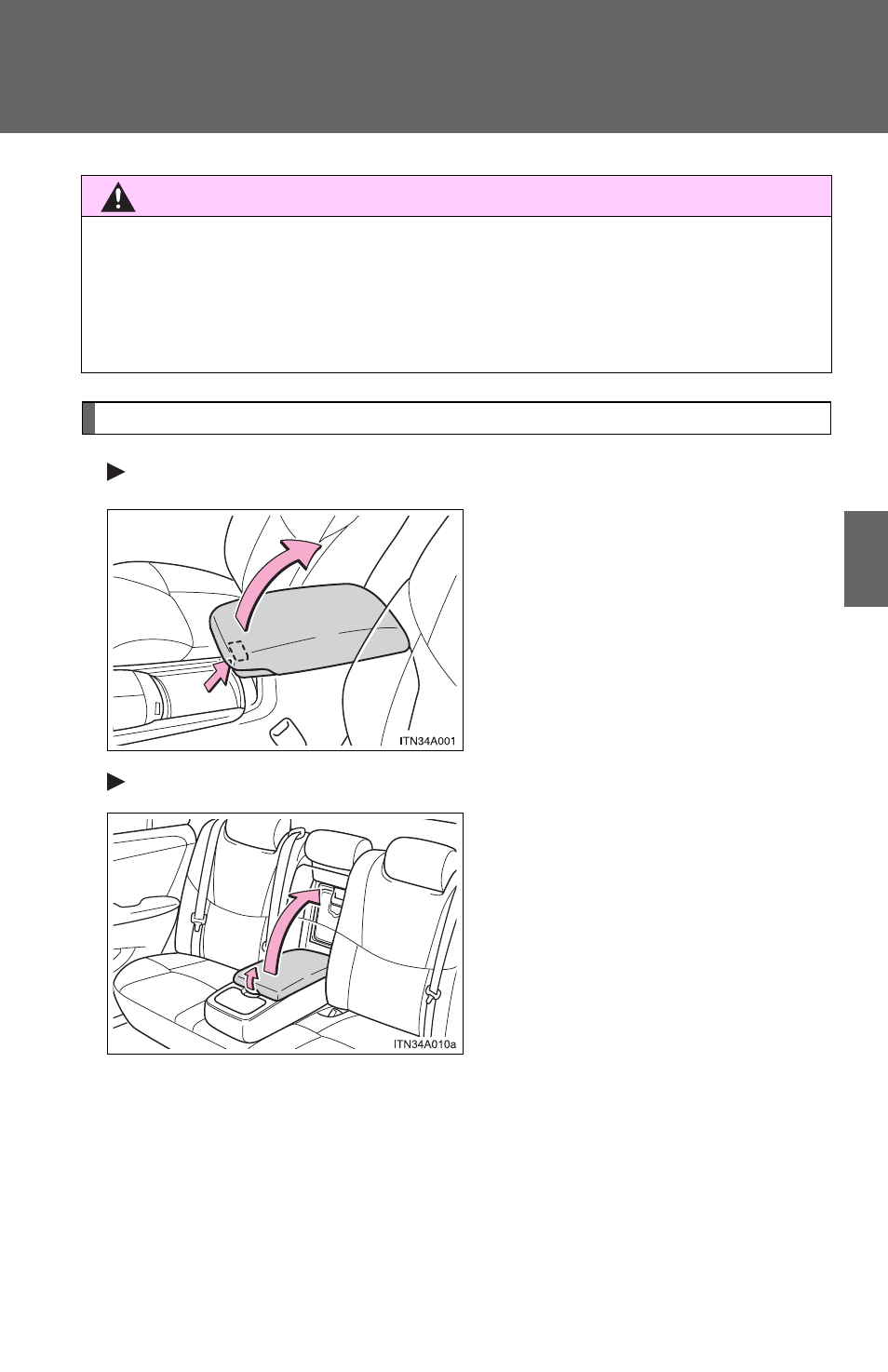 ITN34A001

ITN34A010a