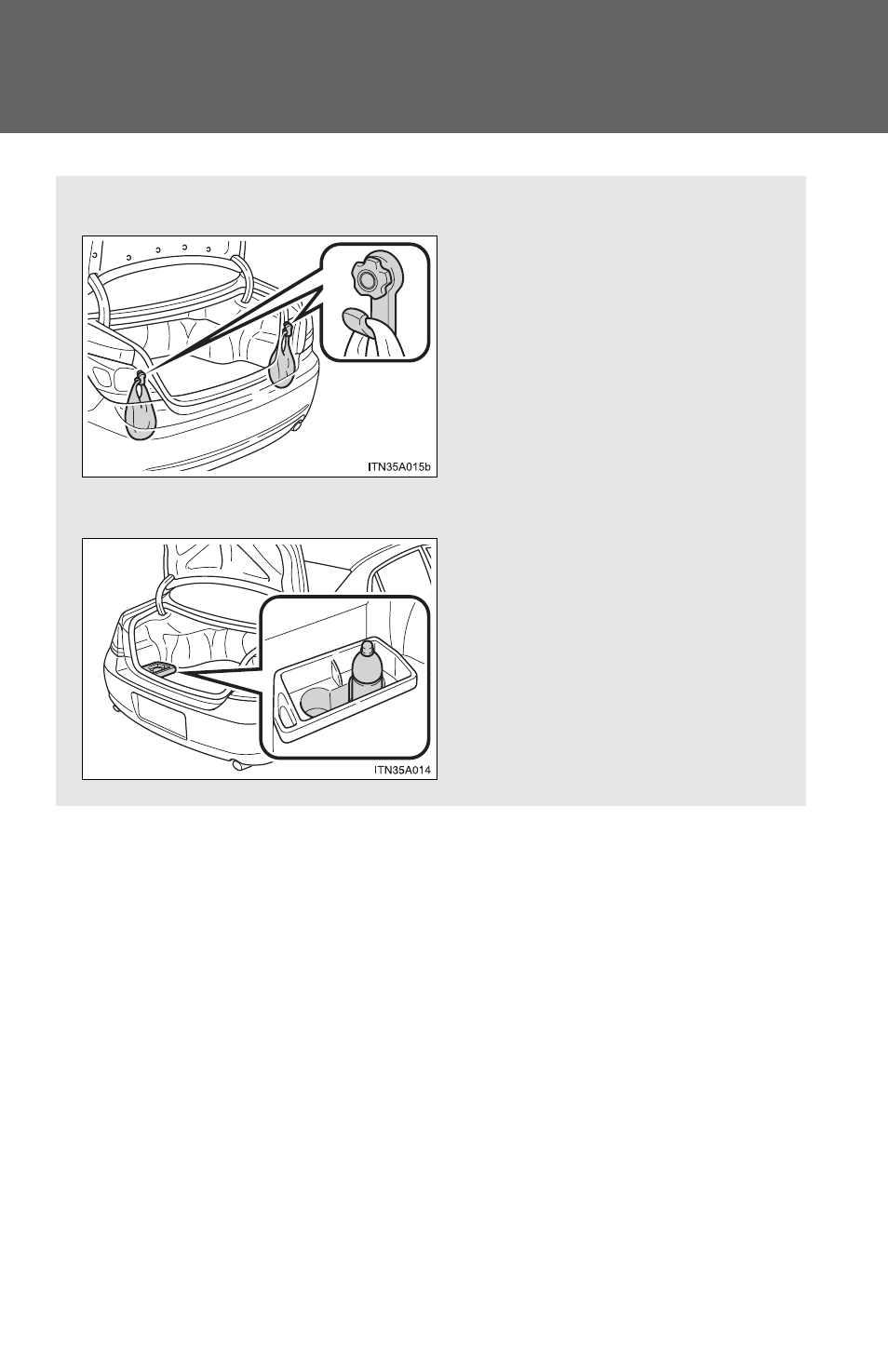 ITN35A015b

ITN35A014