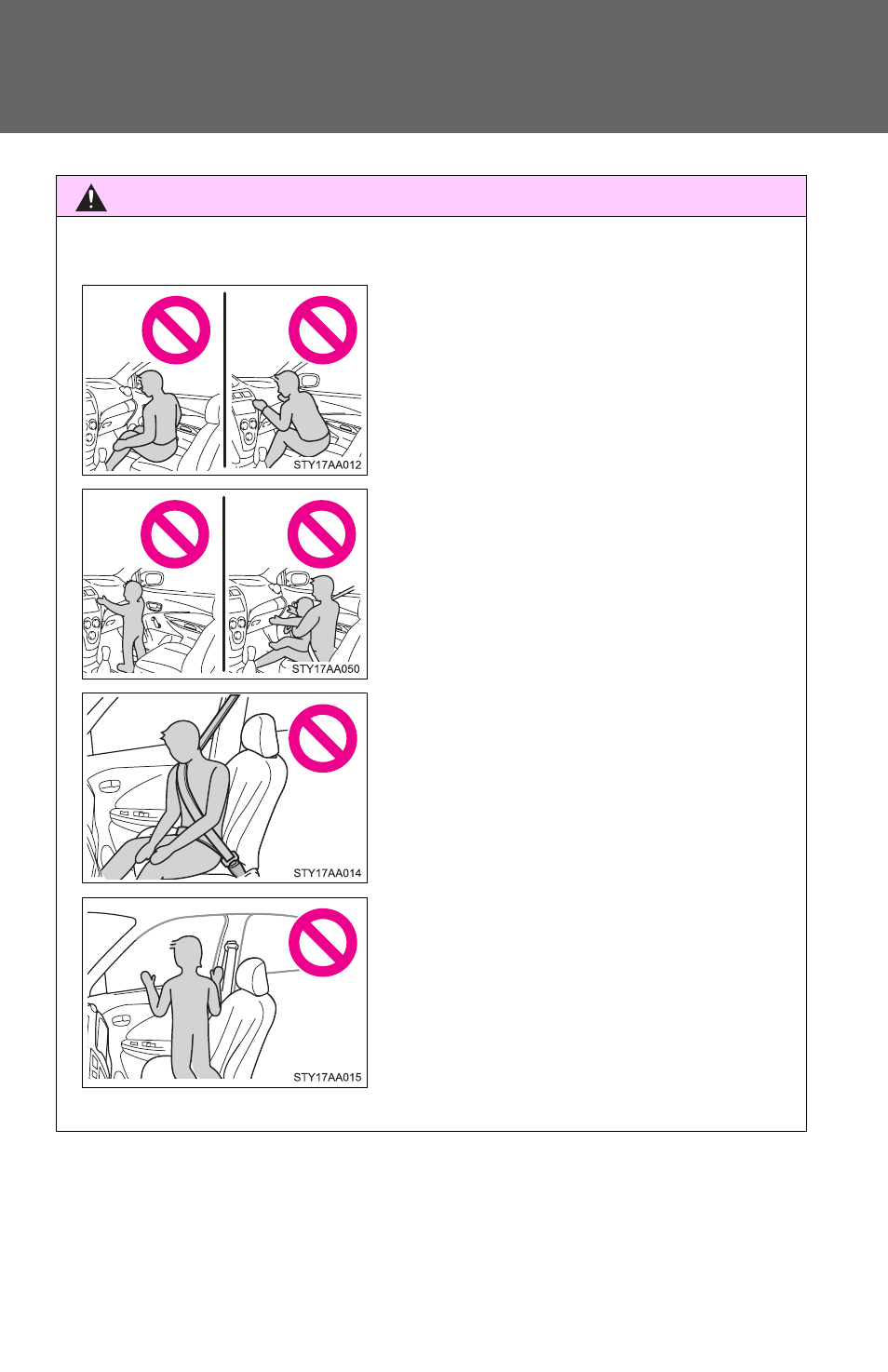 STY17AA012

STY17AA050

STY17AA014

STY17AA015