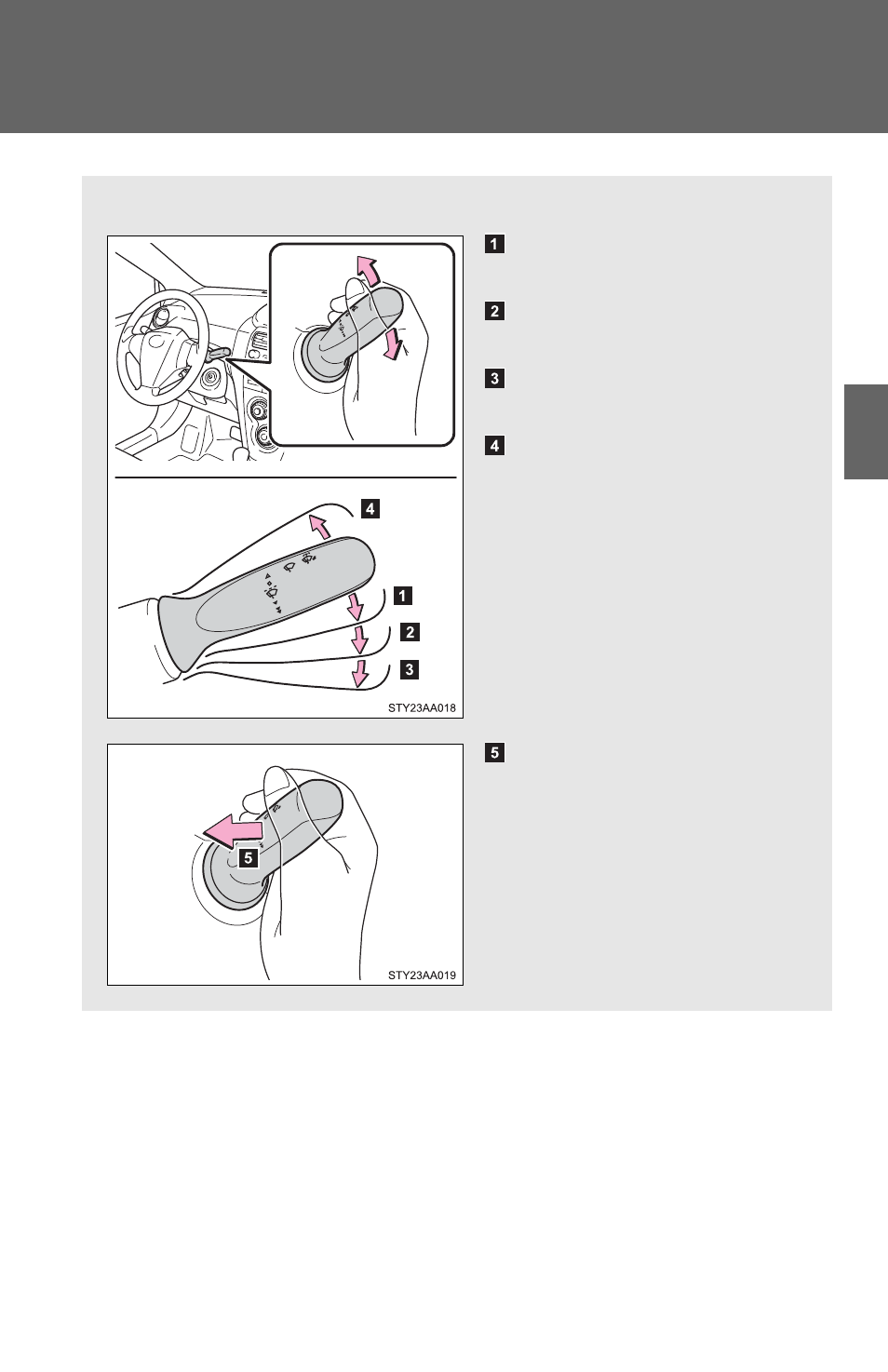 1

2

3

4

4

1

2

3

STY23AA018

5

5

STY23AA019