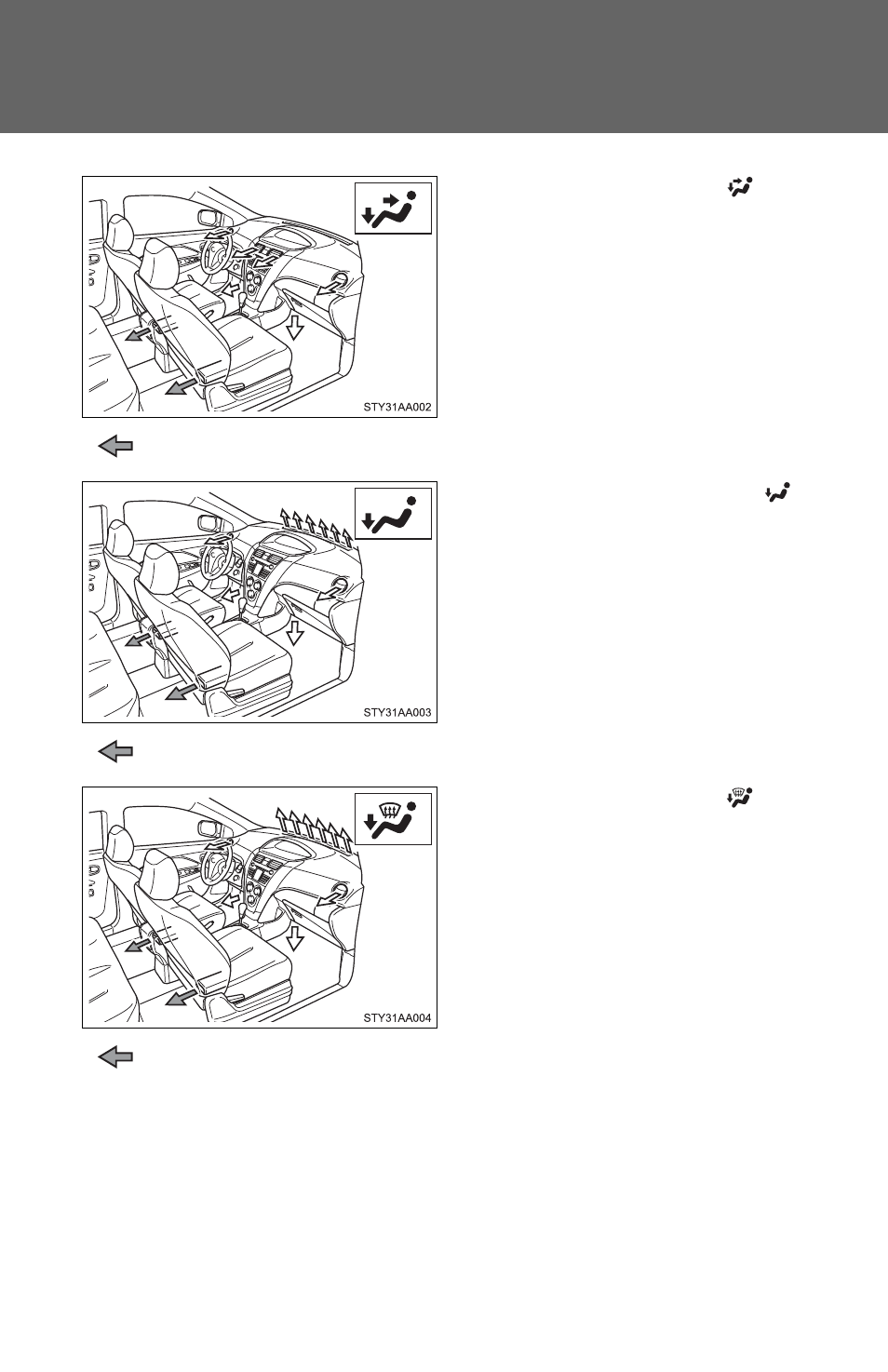 STY31AA002

STY31AA003

STY31AA004