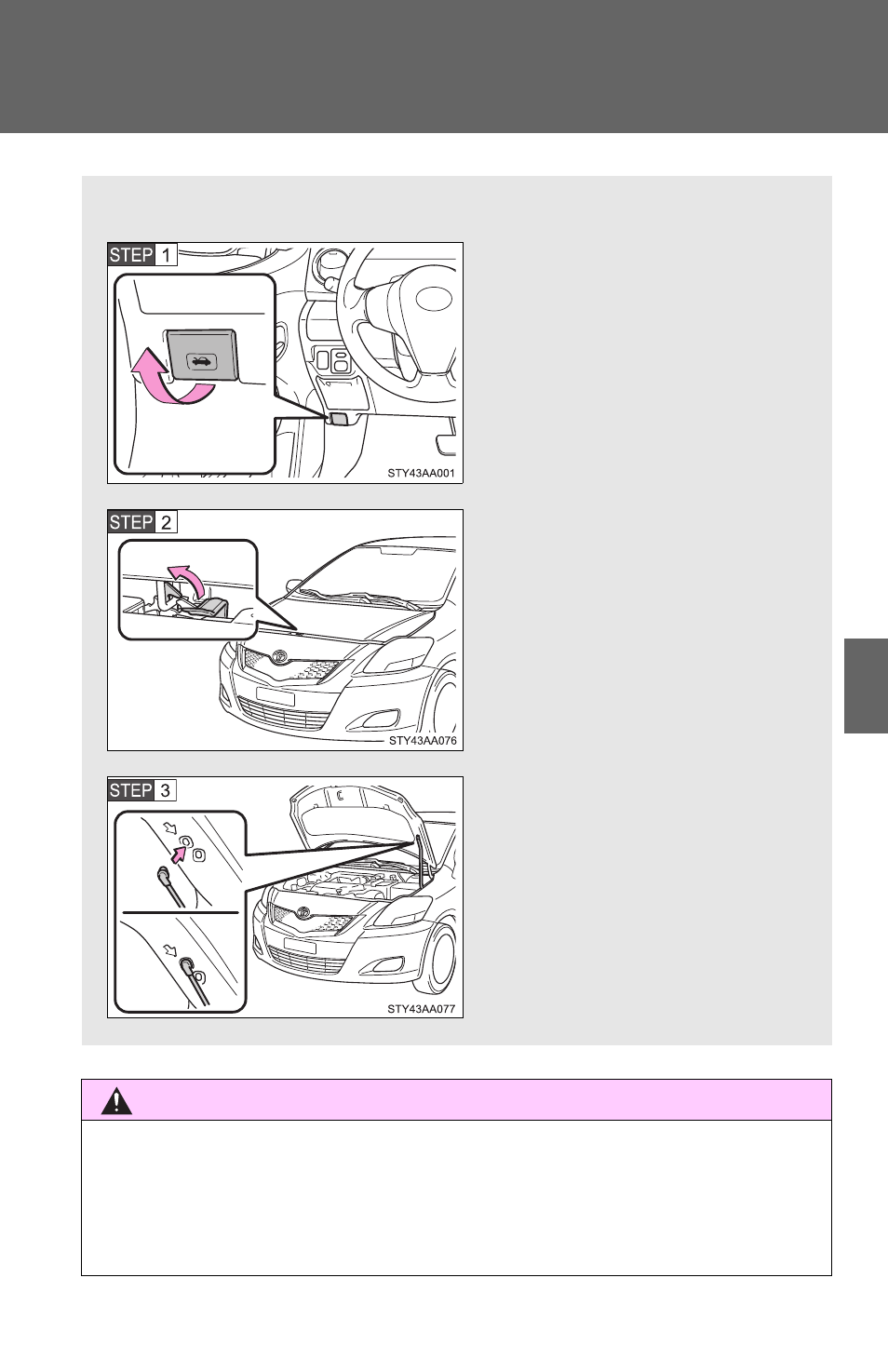 STEP 1

STY43AA001

STEP 2

STY43AA076

STEP 3

STY43AA077