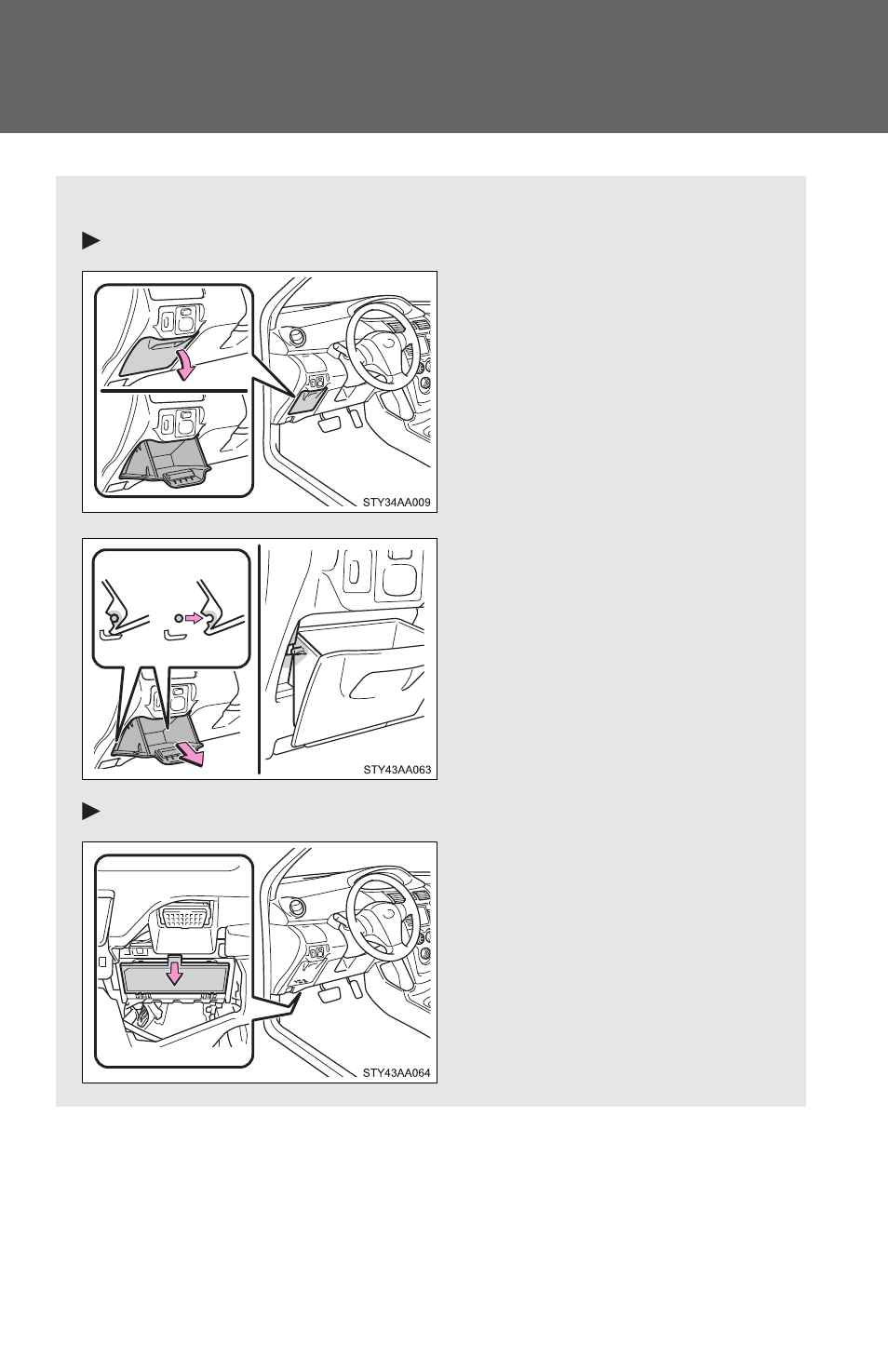 STY34AA009

STY43AA063

STY43AA064