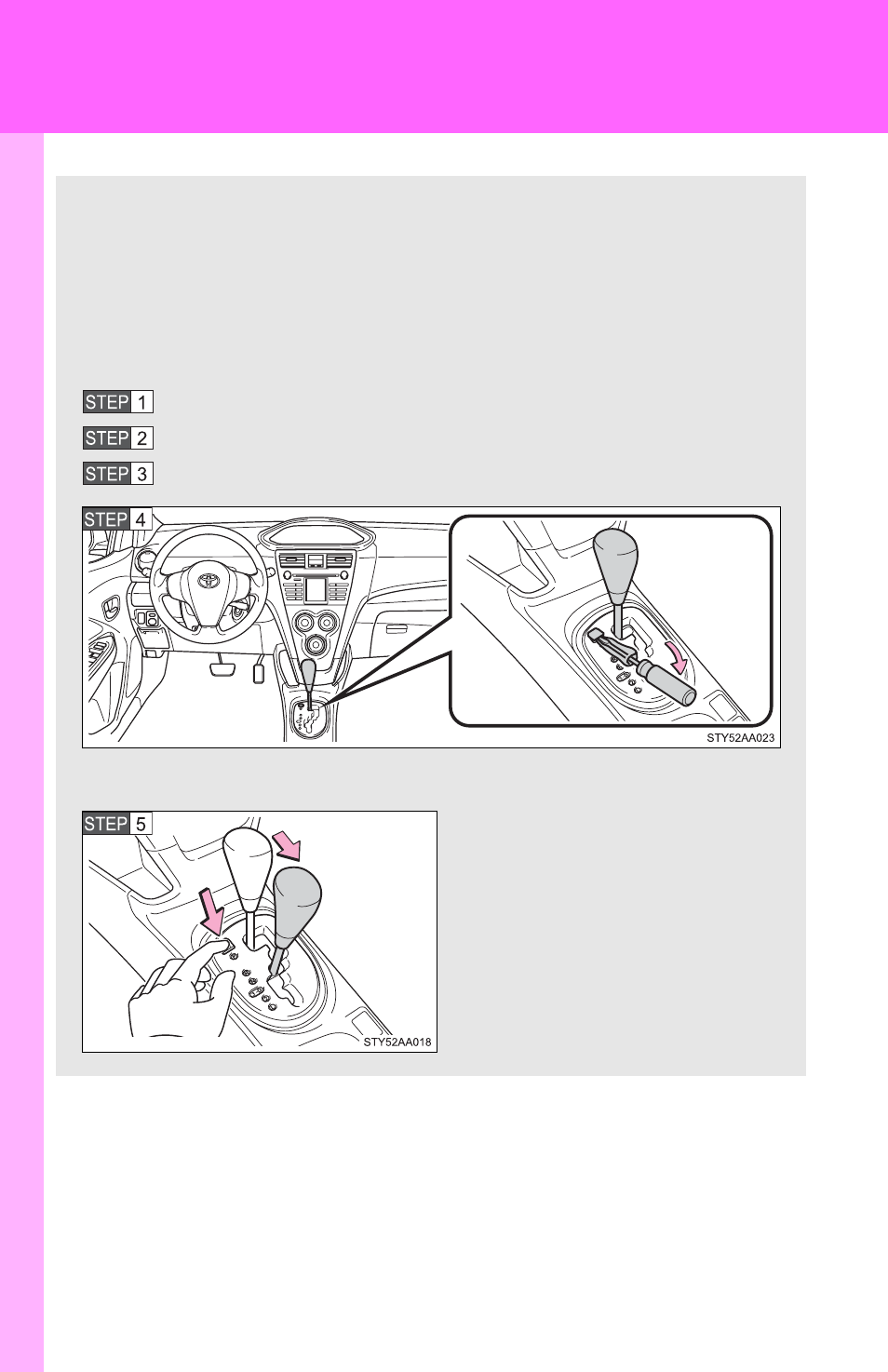 STEP 1

STEP 2

STEP 3

STEP 4

STY52AA023

STEP 5

STY52AA018