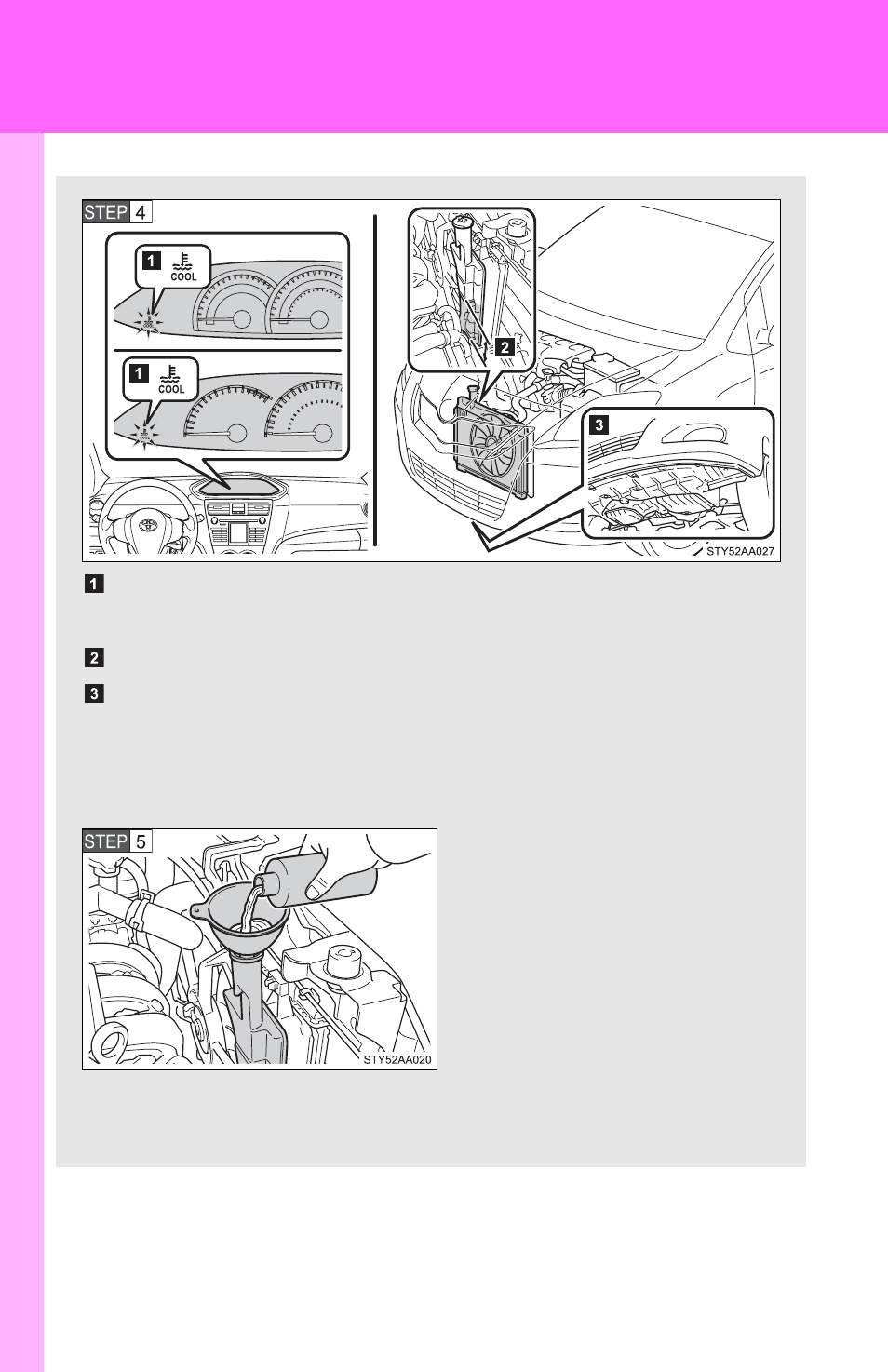 STEP 4

1

COOL

1

COOL

2

3

STY52AA027

1

2

3

STEP 5

STY52AA020