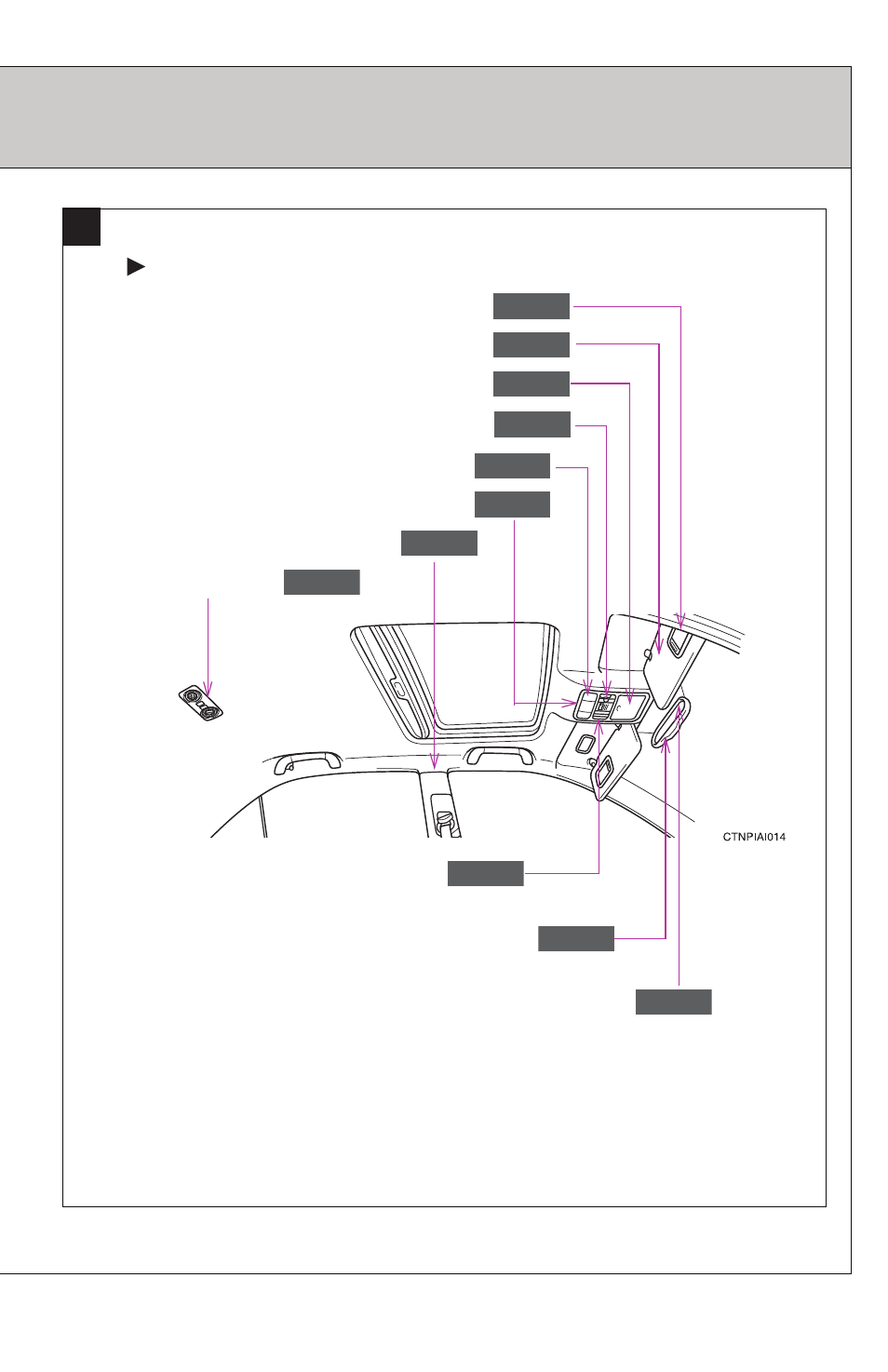 CTNPIAI014