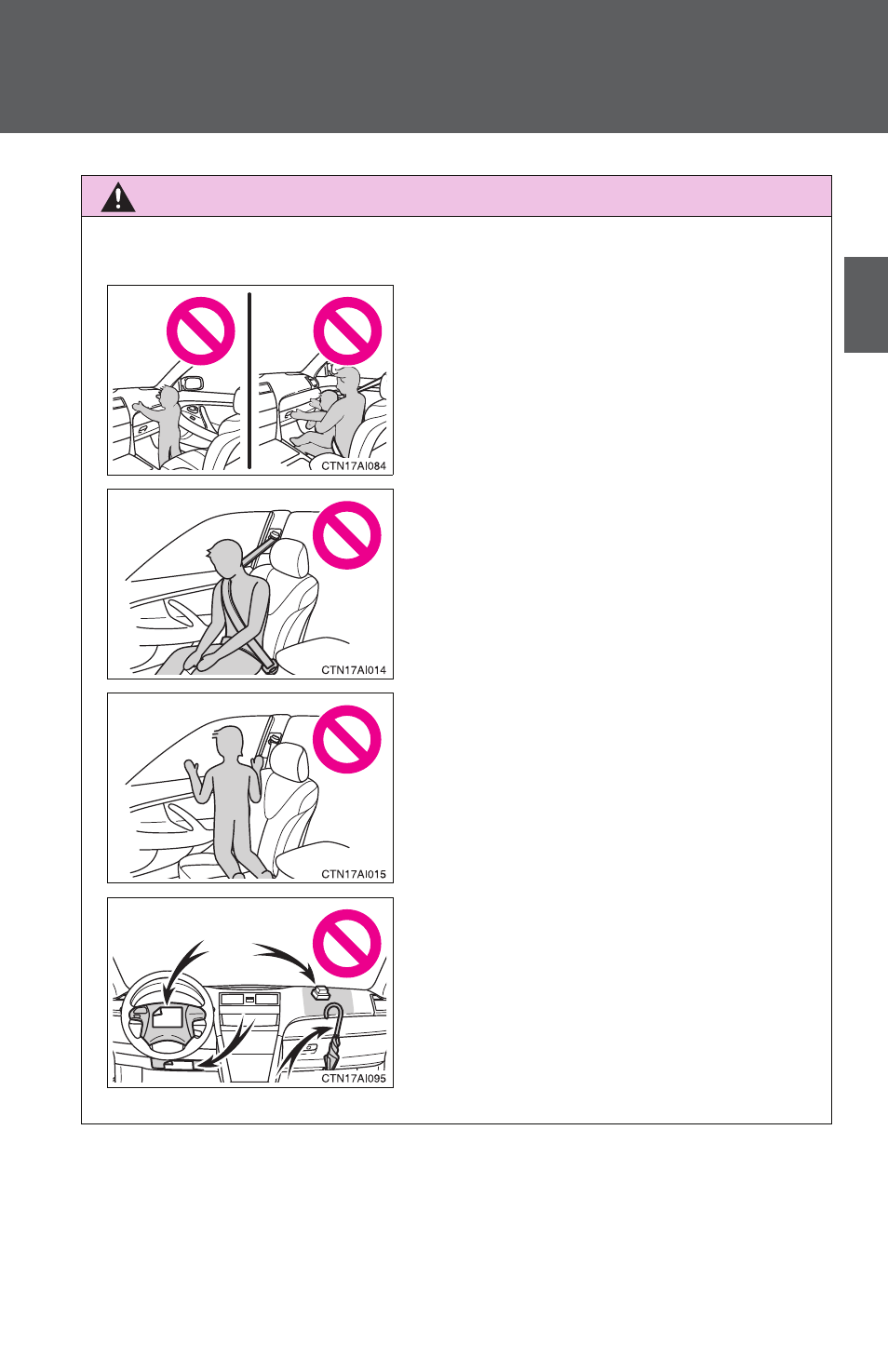 CTN17AI084

CTN17AI014

CTN17AI015

CTN17AI095