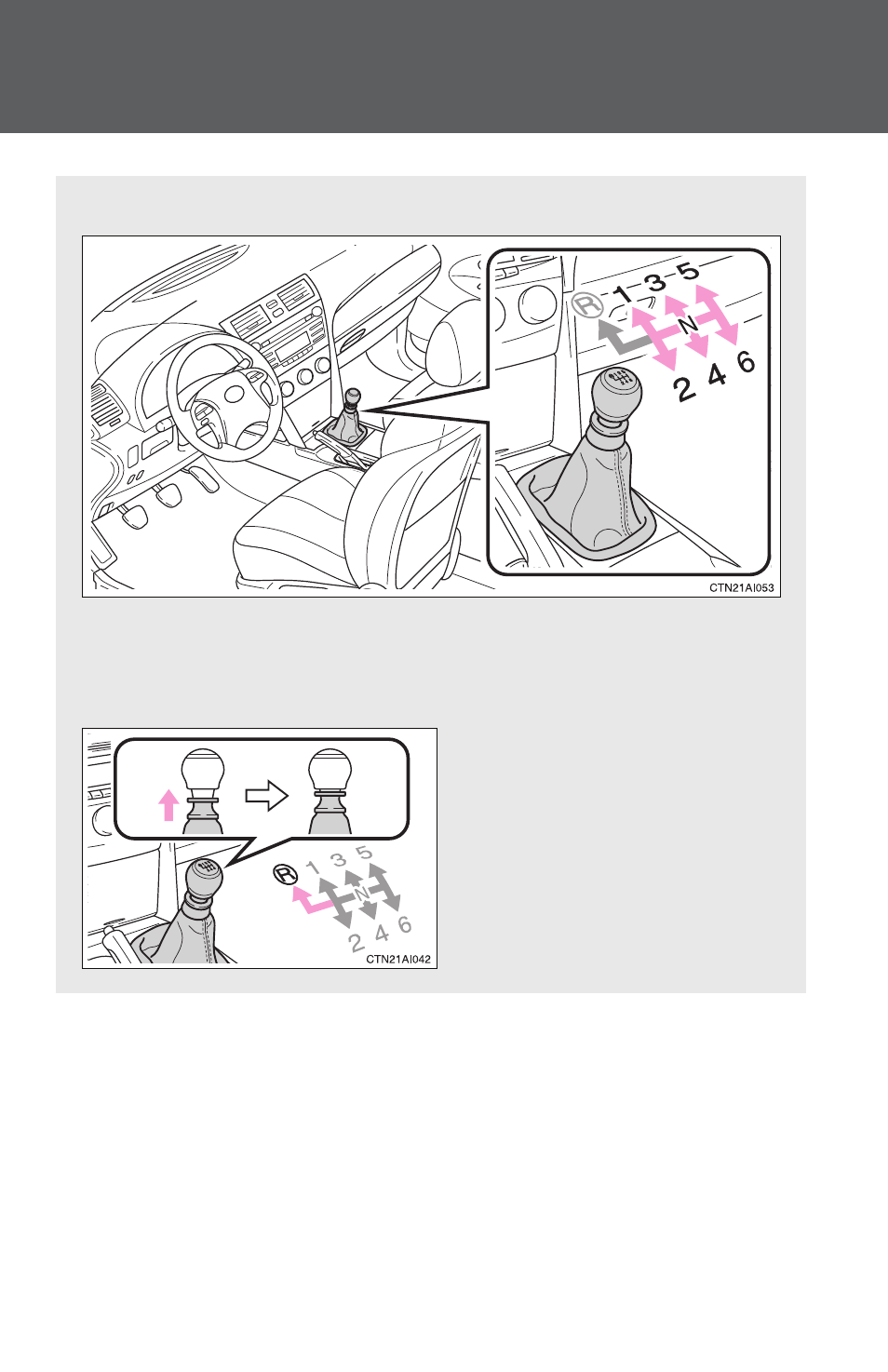 R 1 3 5 N 2 4 6

CTN21AI053

R 1 3 5 N 2 4 6

CTN21AI042