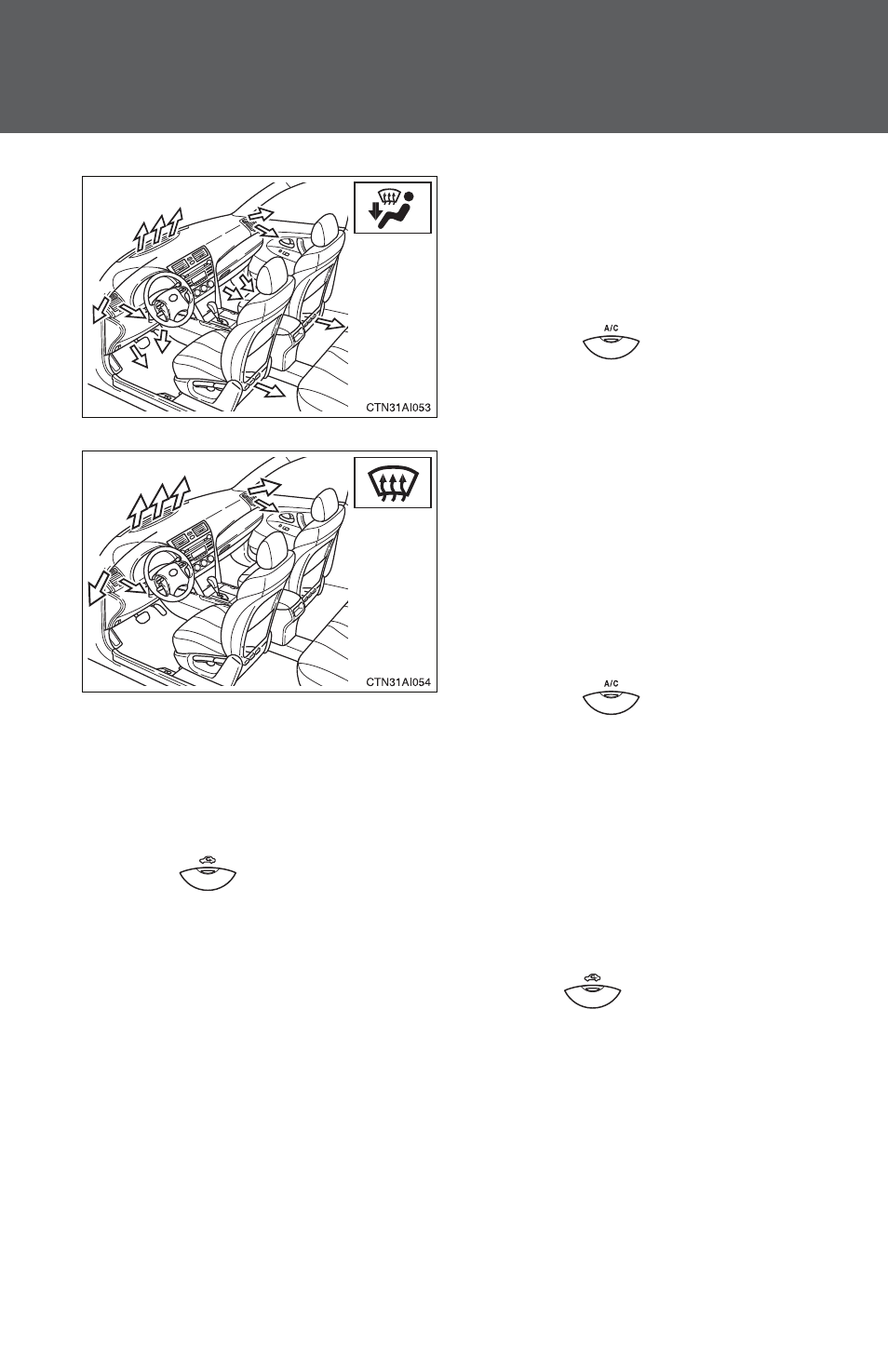 CTN31AI053

CTN31AI054

A/C

A/C