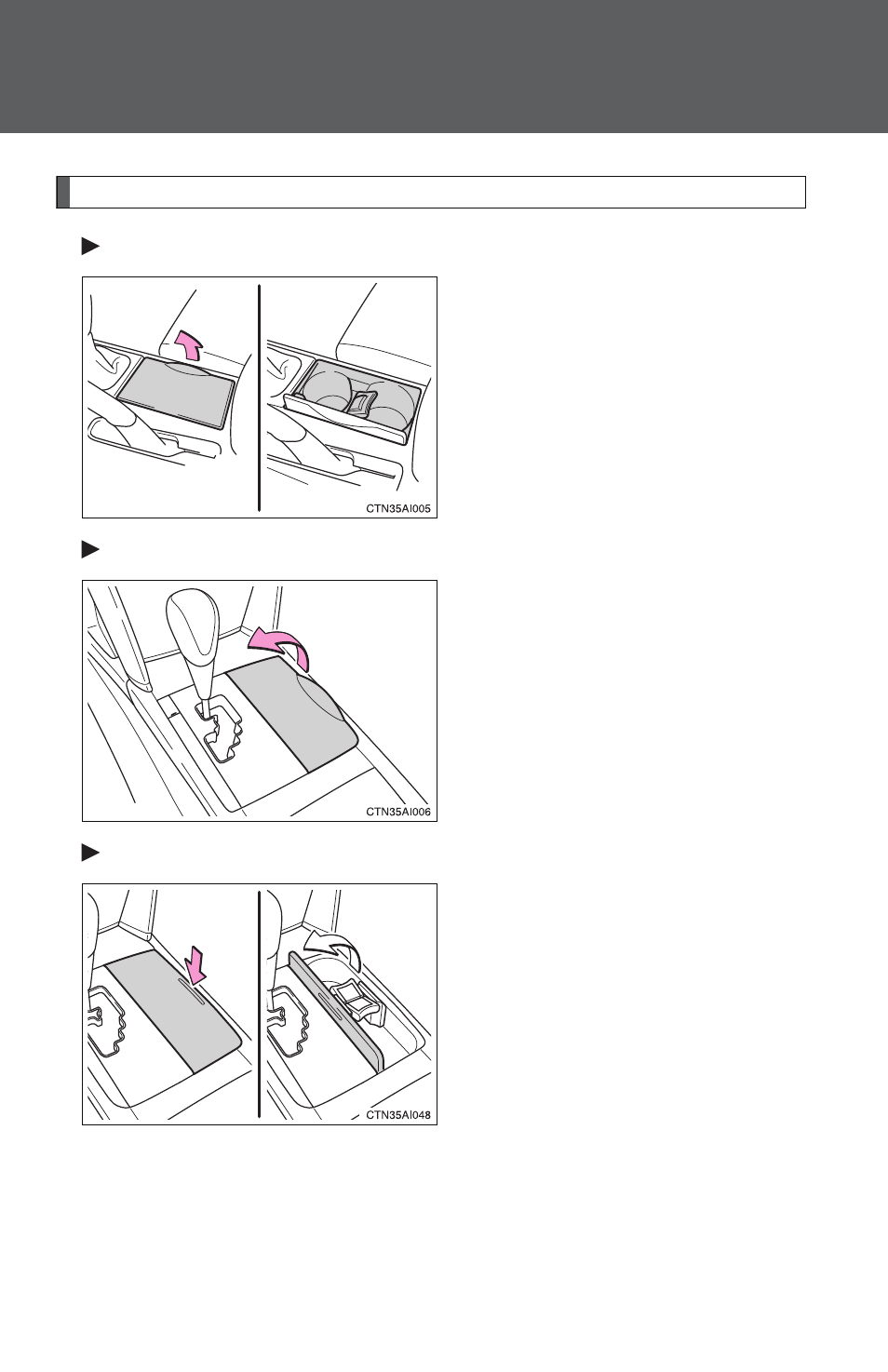 CTN35AI005

CTN35AI006

CTN35AI048