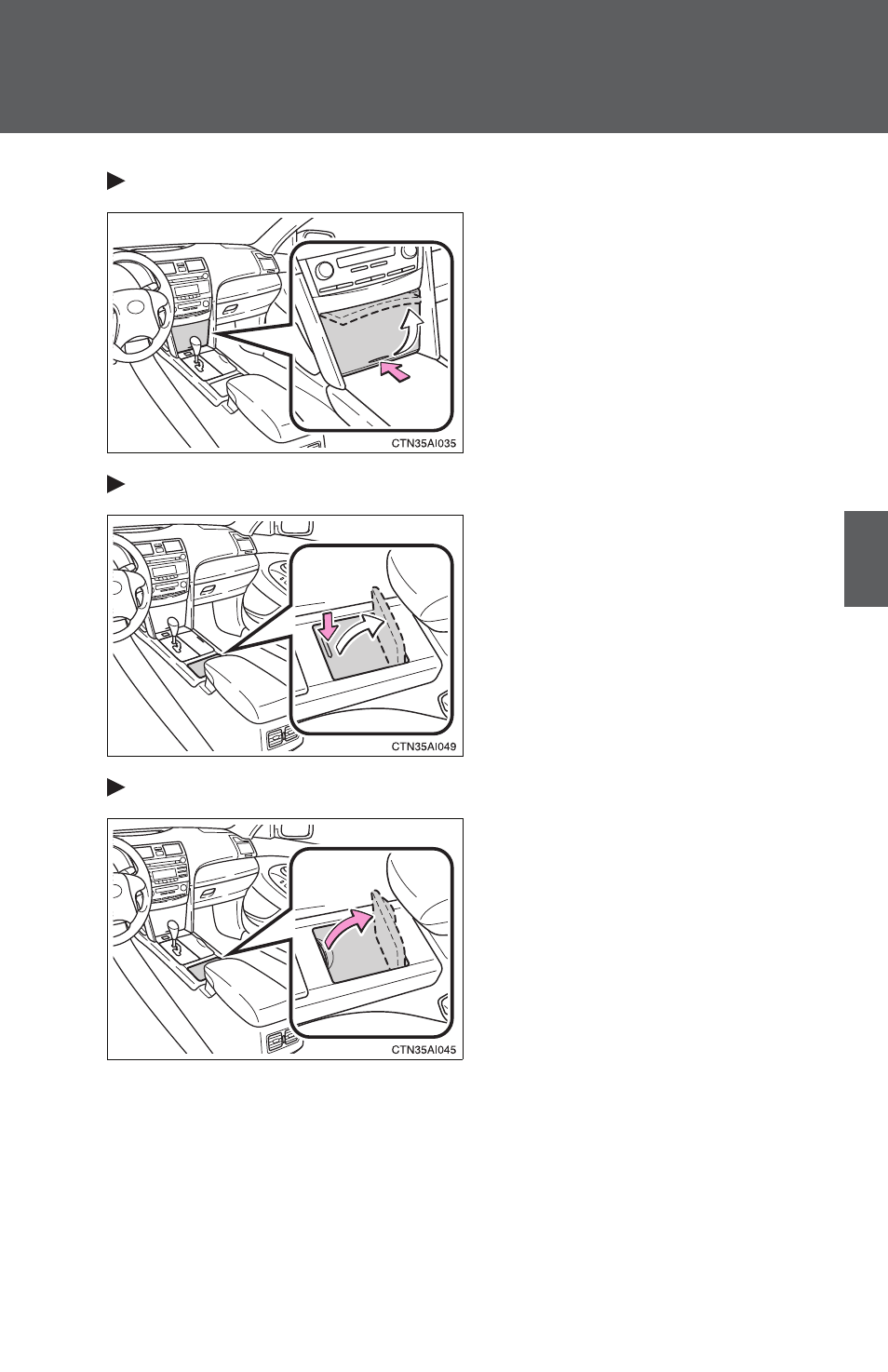 CTN35AI035

CTN35AI049

CTN35AI045