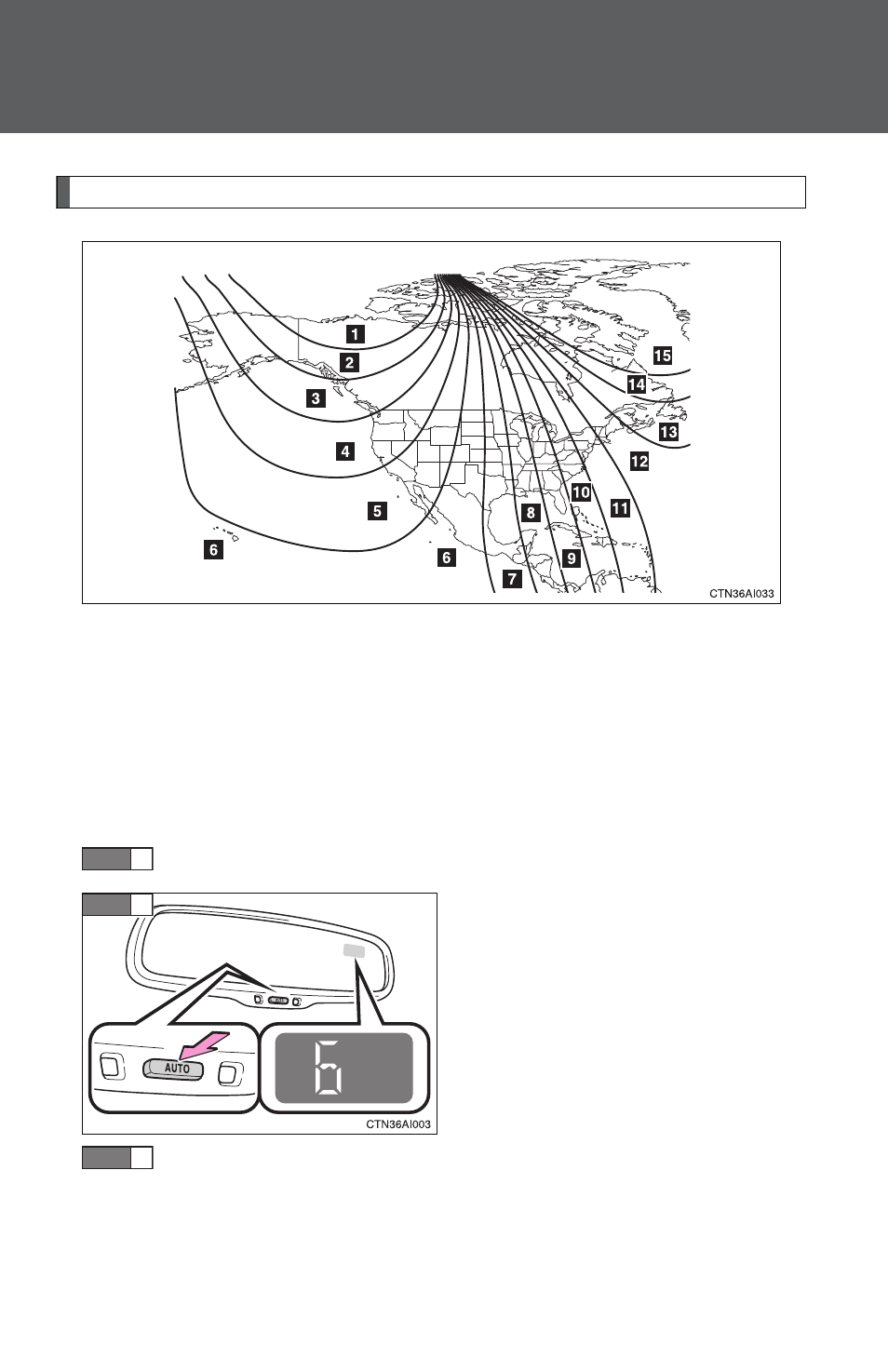 1

2

3

4

5

6

6

7

8

9

10

11

12

13

14

15

CTN36AI033

AUTO

6

CTN36AI003