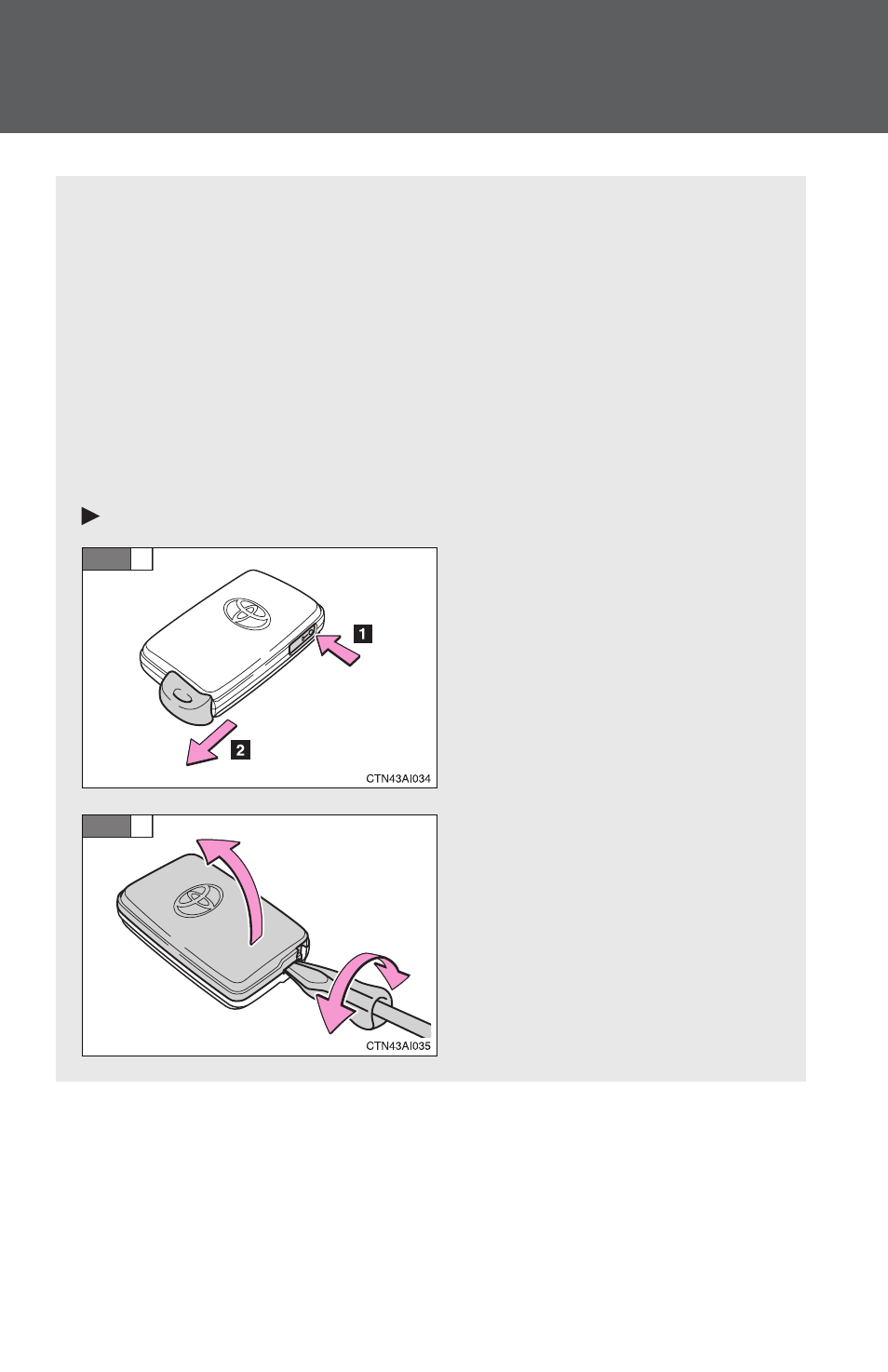 1

2

CTN43AI034

CTN43AI035