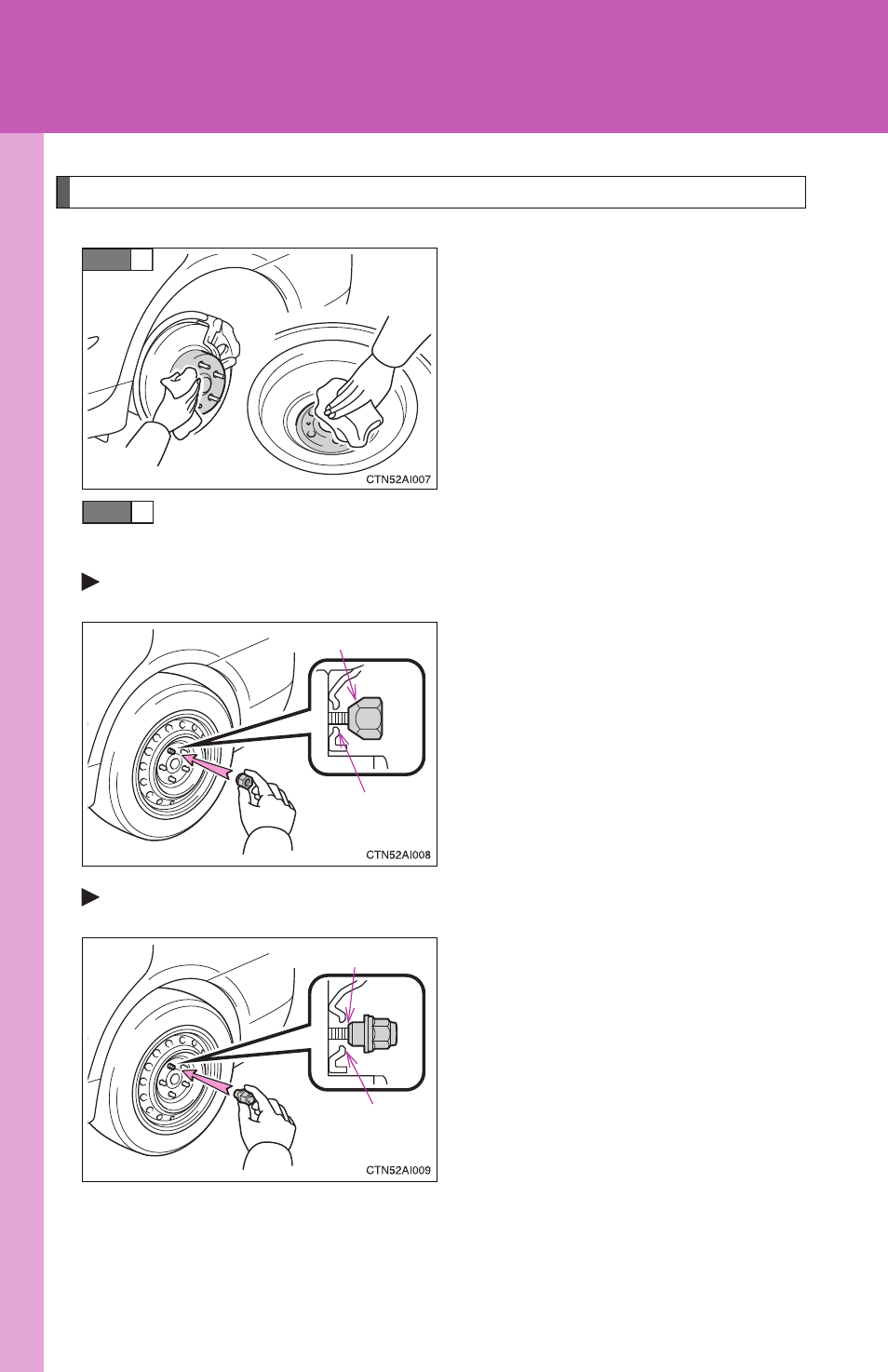 CTN52AI007

CTN52AI008

CTN52AI009