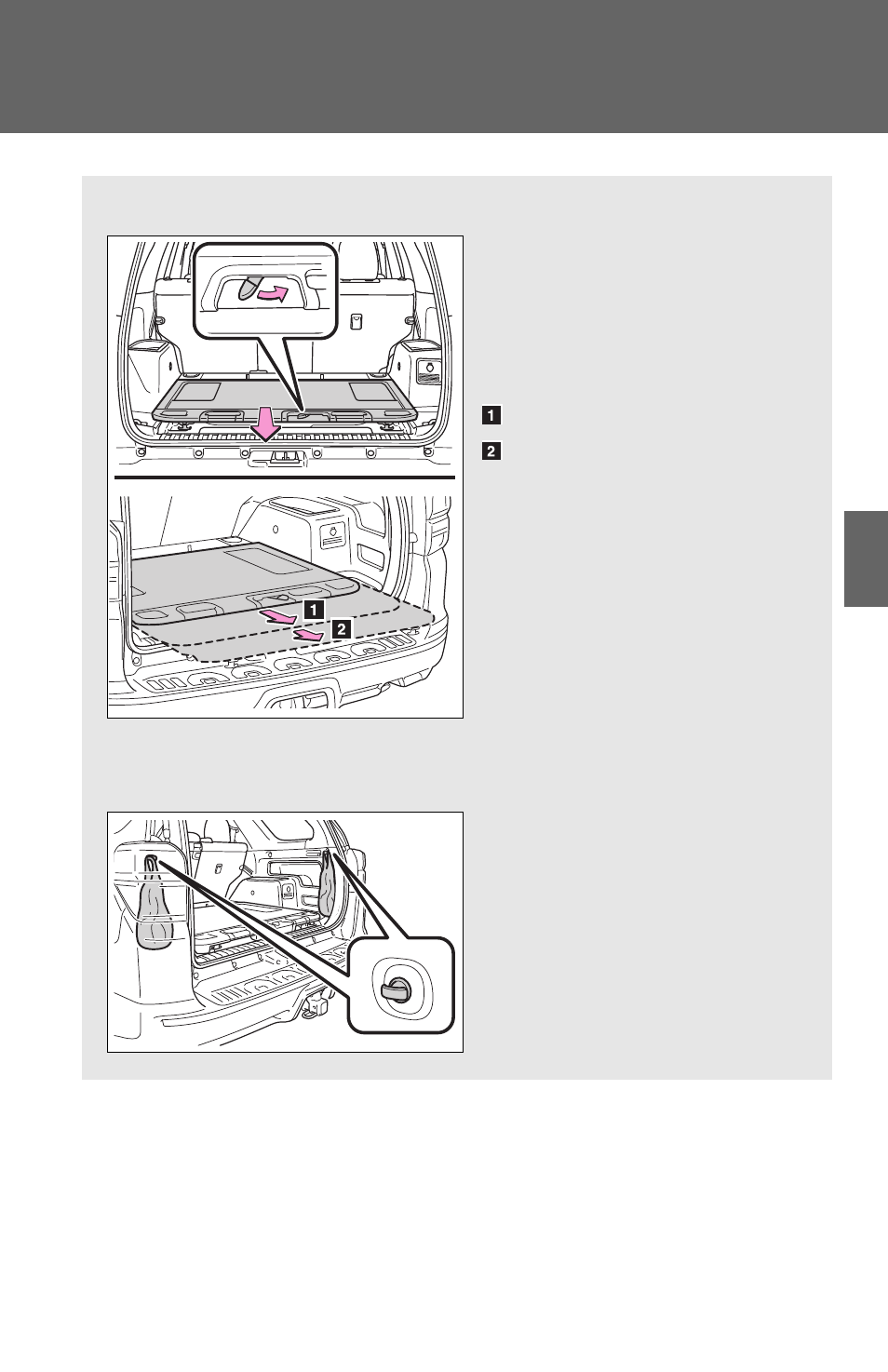 1

2

1

2