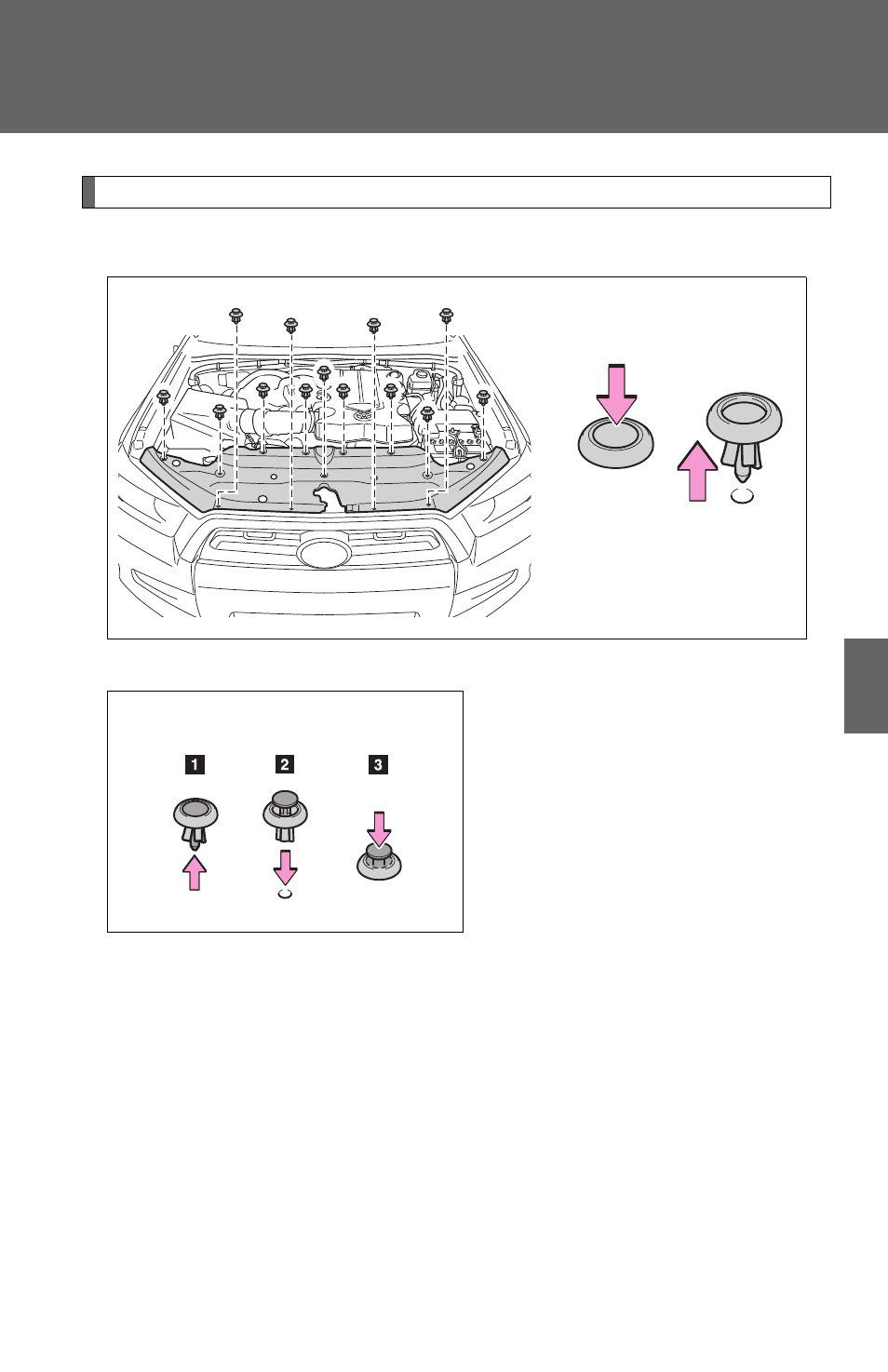 1

2

3