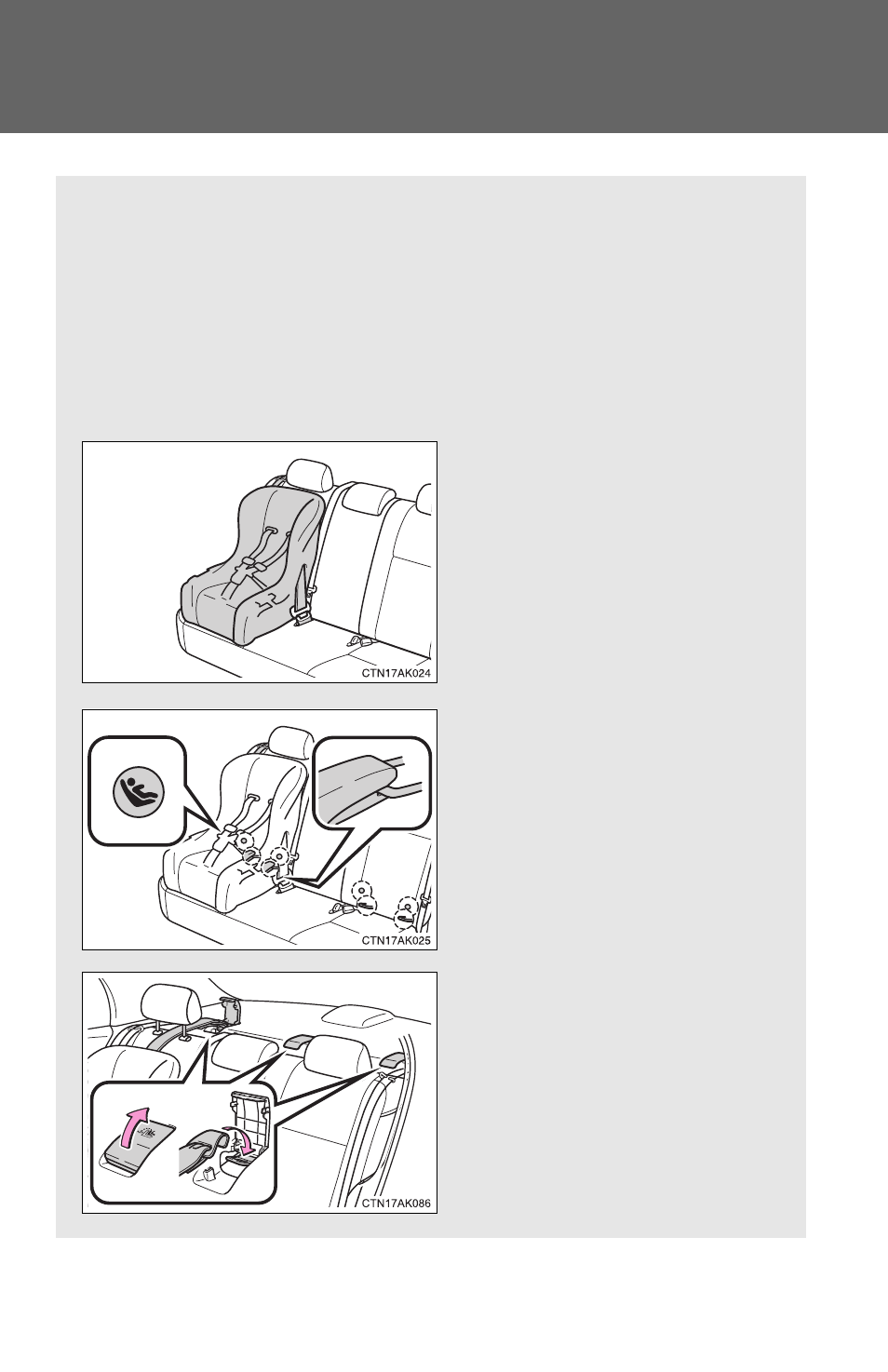 CTN17AK024

CTN17AK025

CTN17AK086