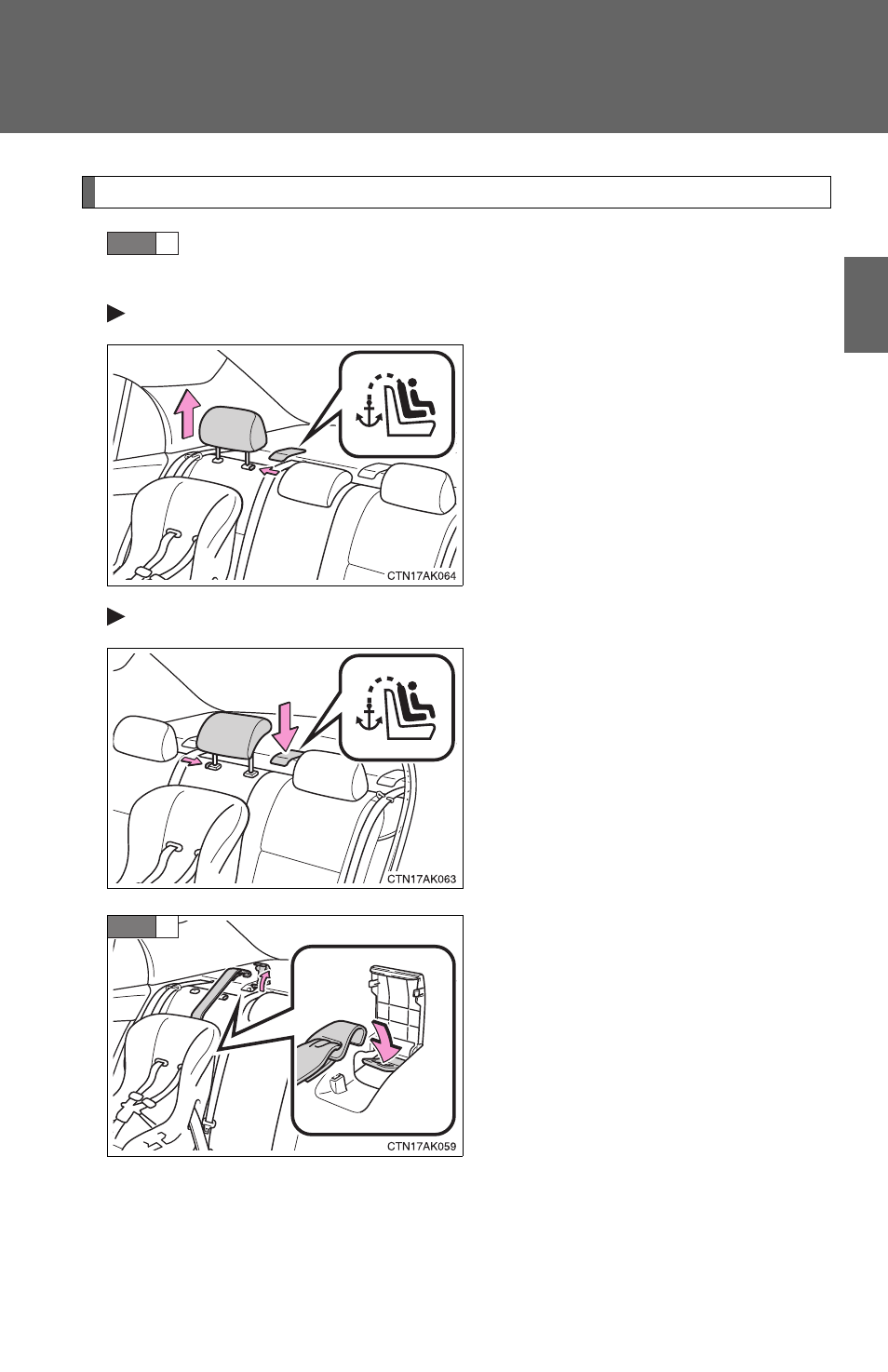 CTN17AK064

CTN17AK063

CTN17AK059