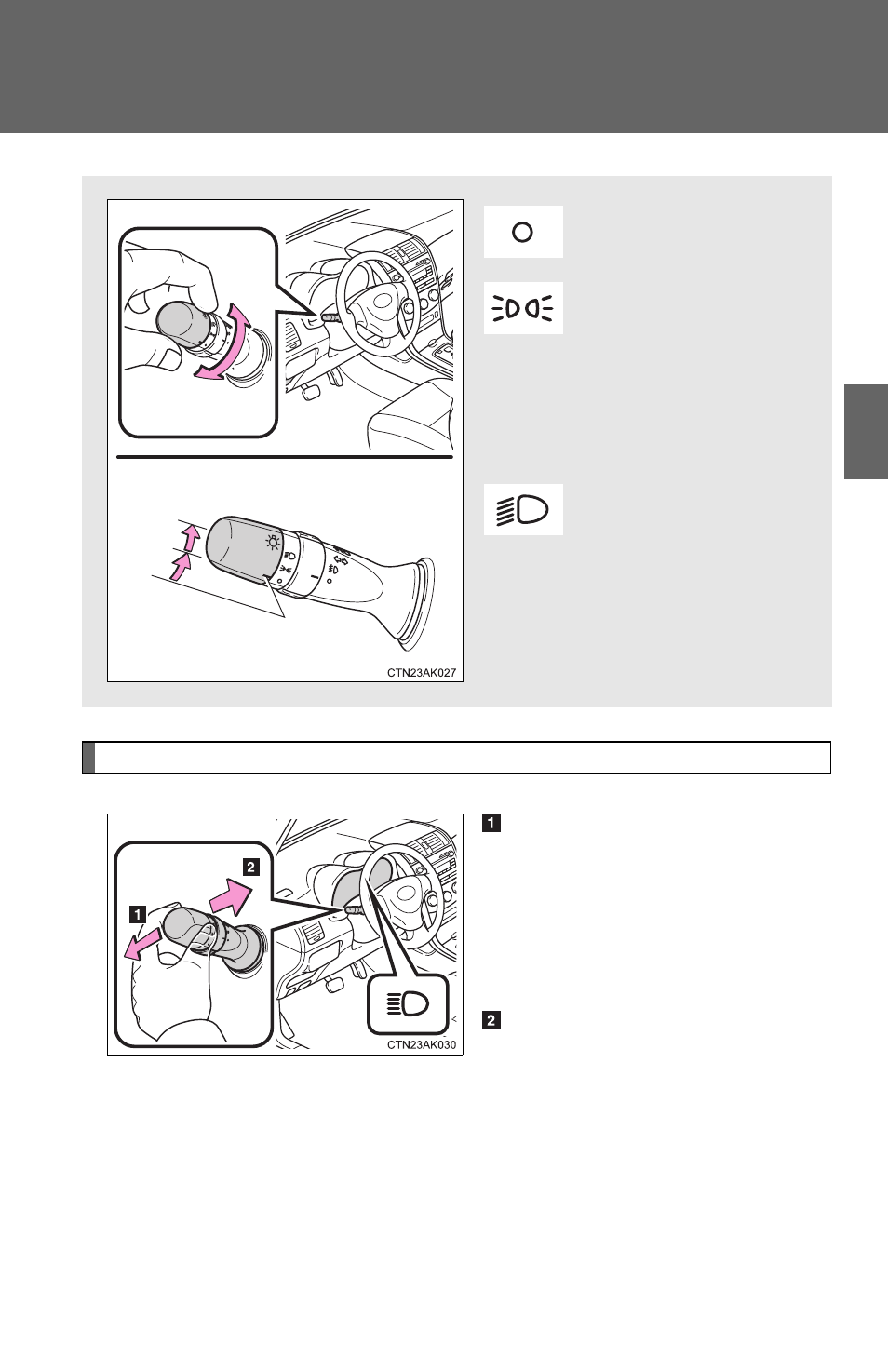 CTN23AK027

1

2

2

1

CTN23AK030