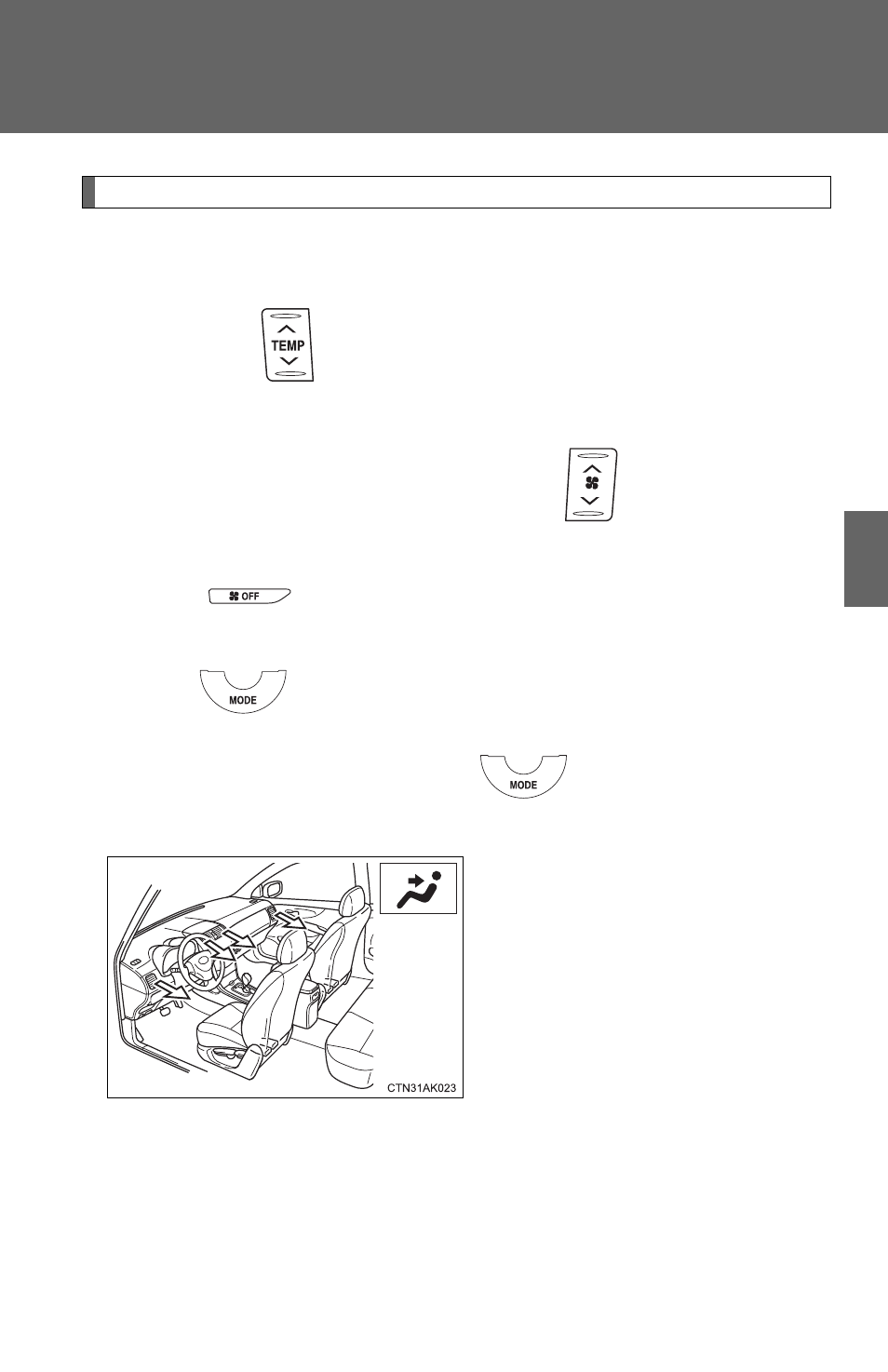 TEMP

OFF

MODE

MODE

CTN31AK023