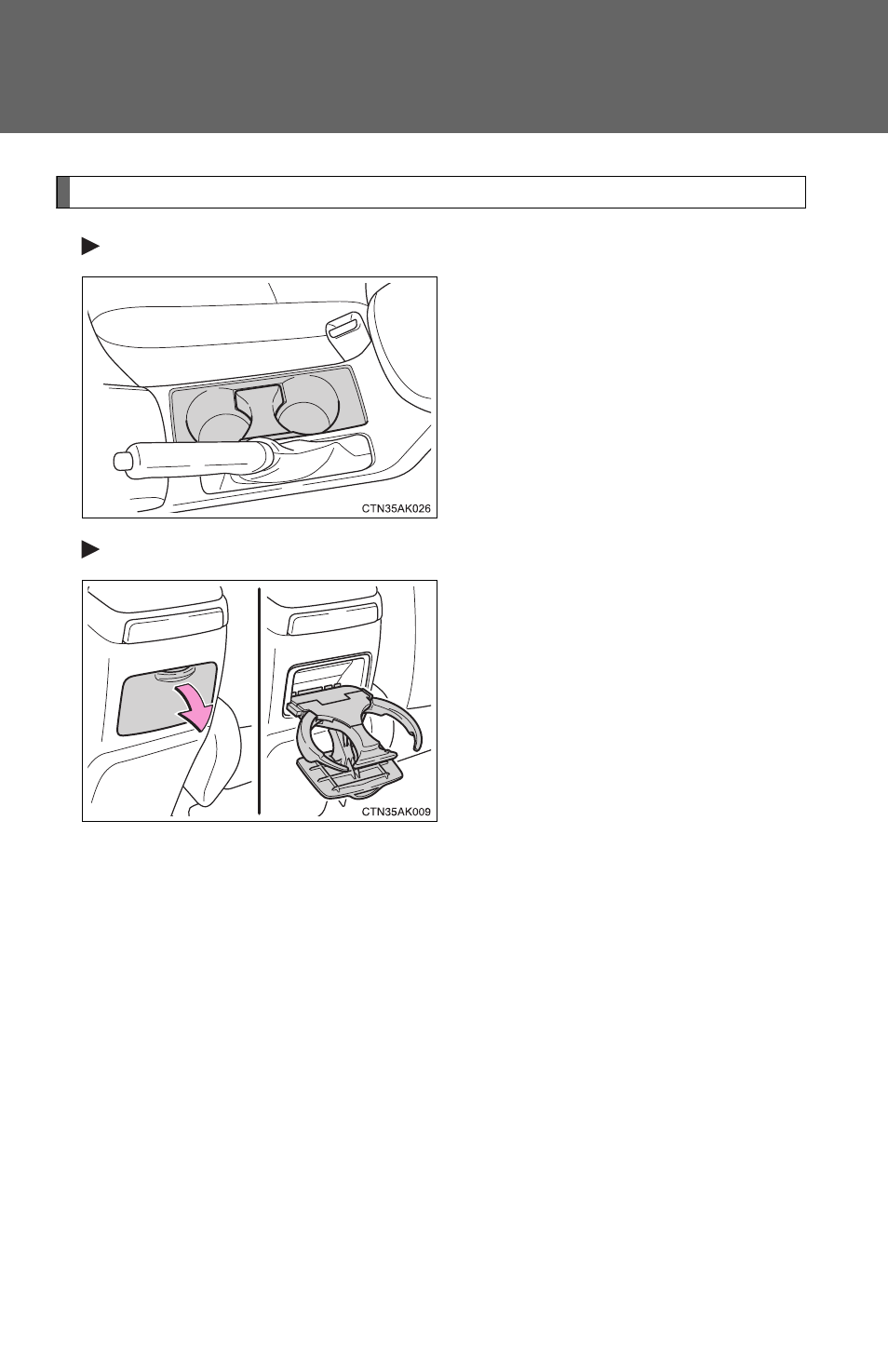 CTN35AK026

CTN35AK009