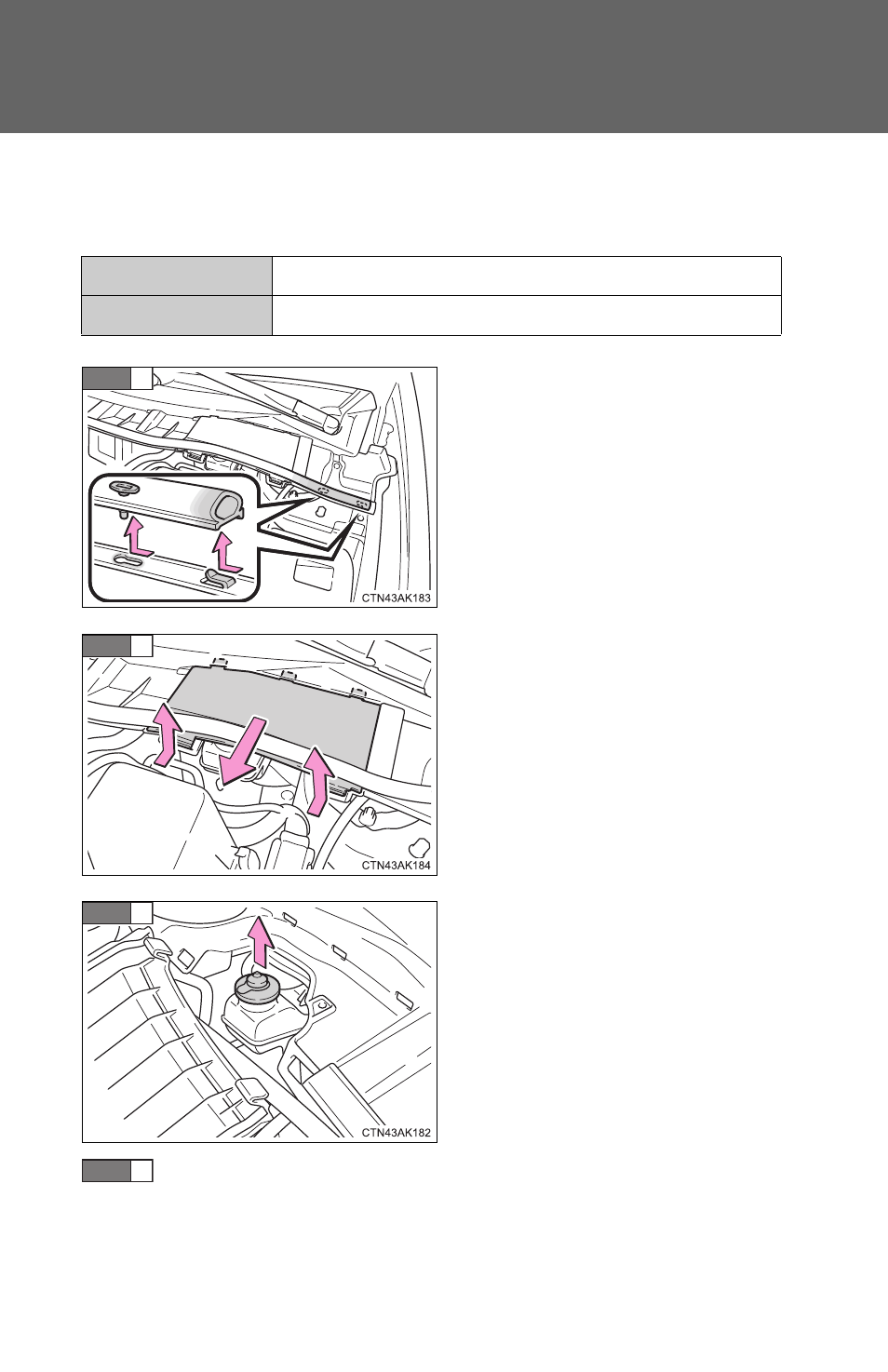 CTN43AK183

CTN43AK184

CTN43AK182