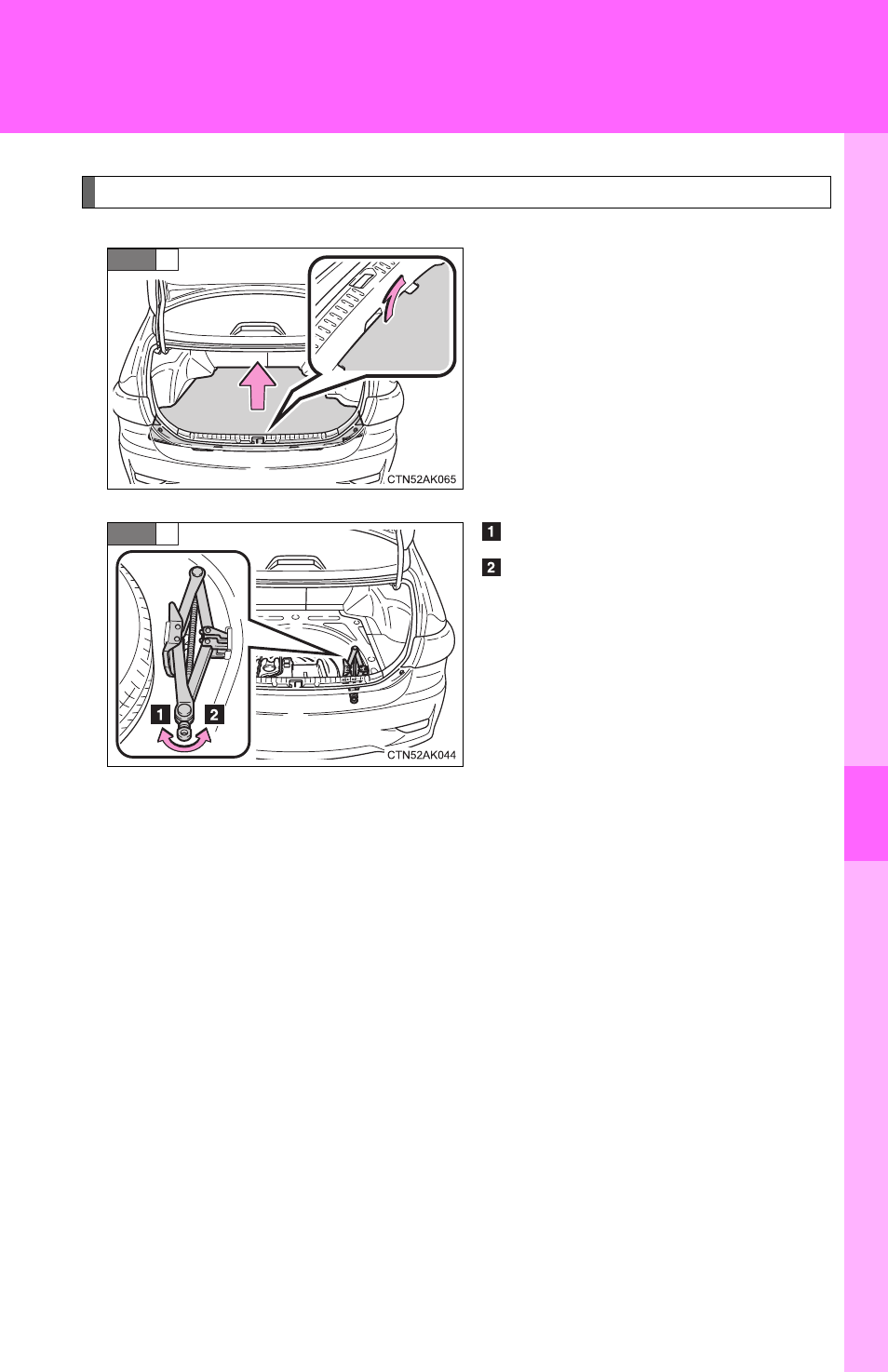 CTN52AK065

1

2

1

2

CTN52AK044