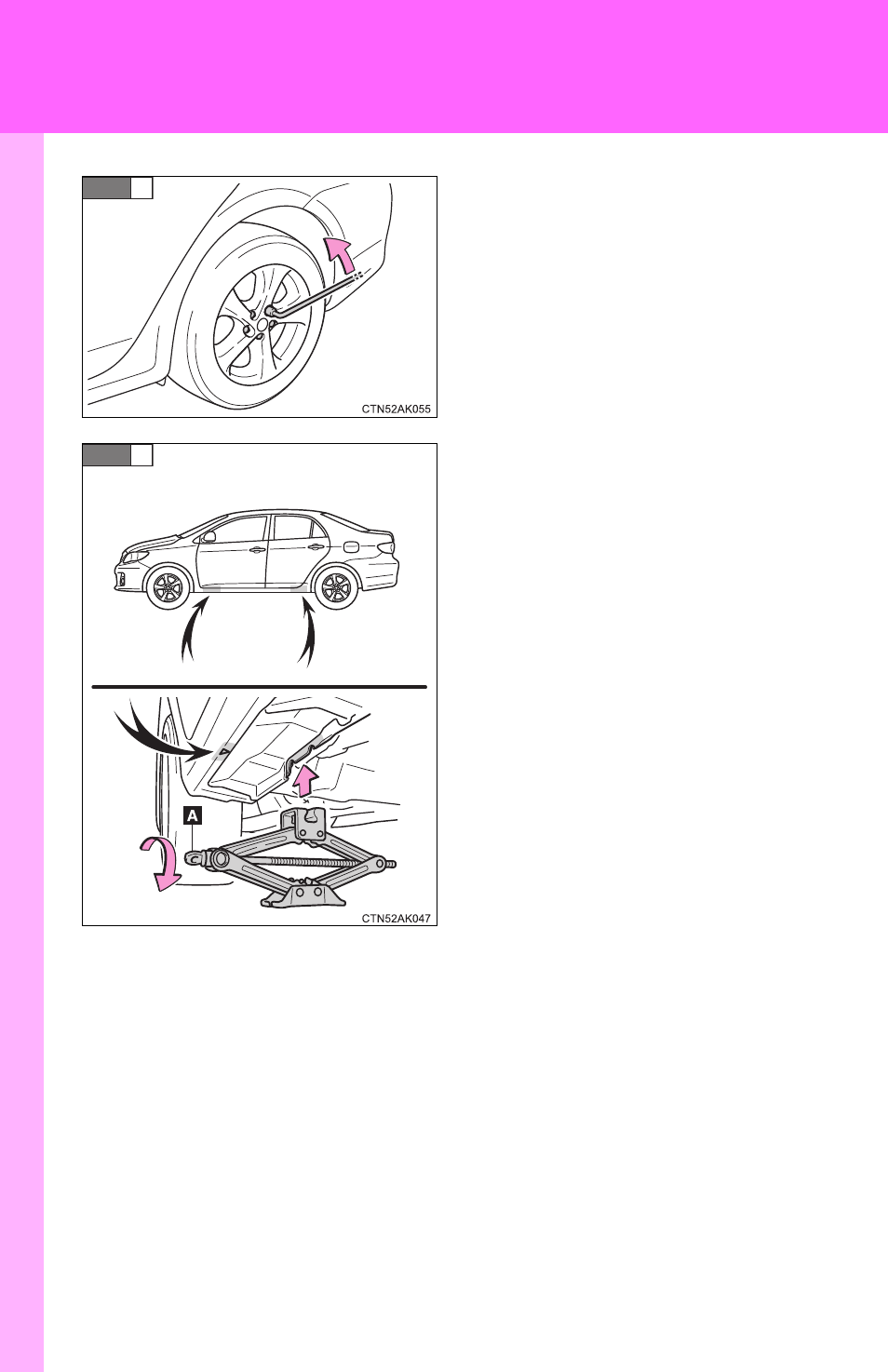 CTN52AK055

A

CTN52AK047