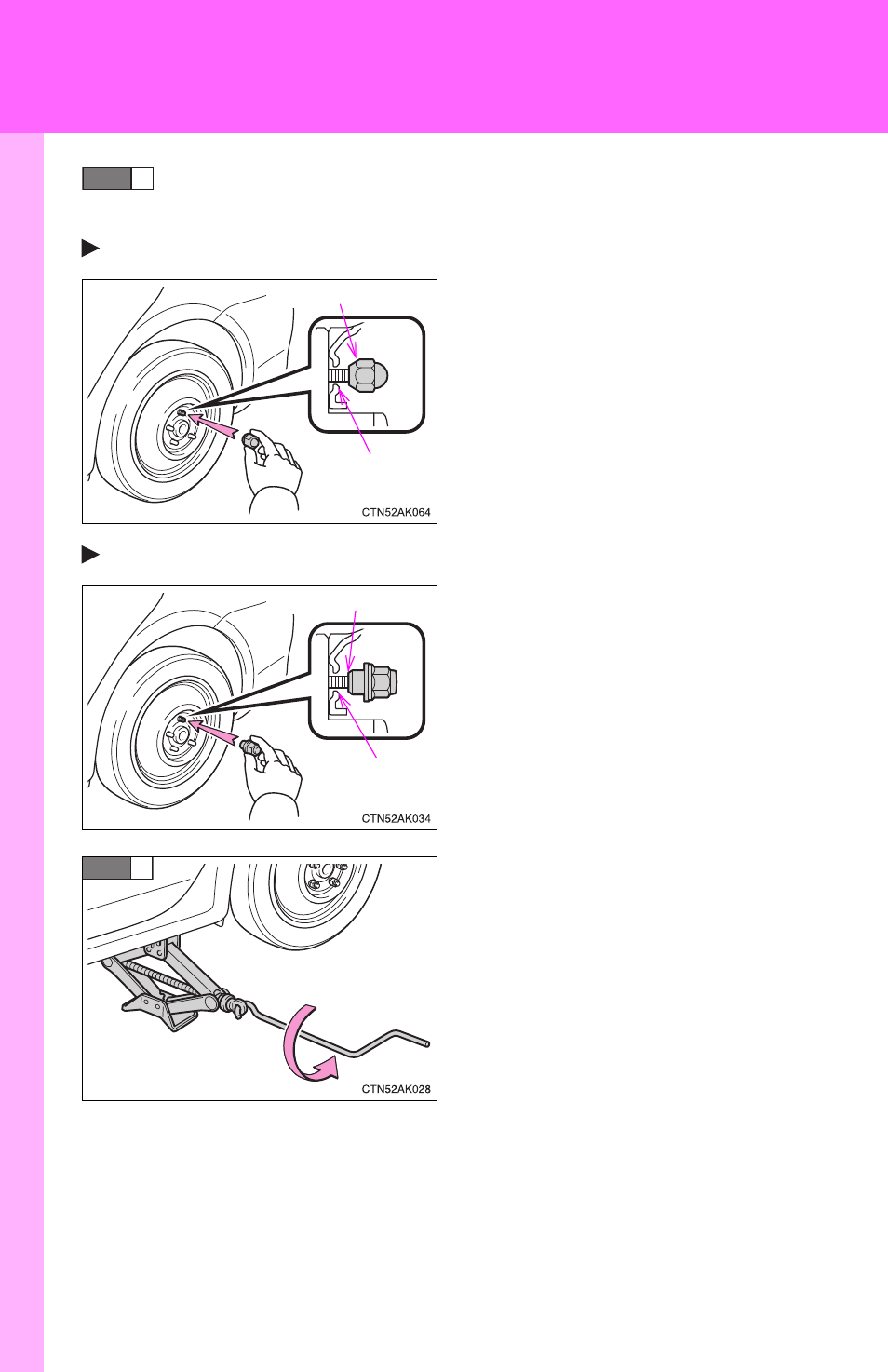 CTN52AK064

CTN52AK034

CTN52AK028