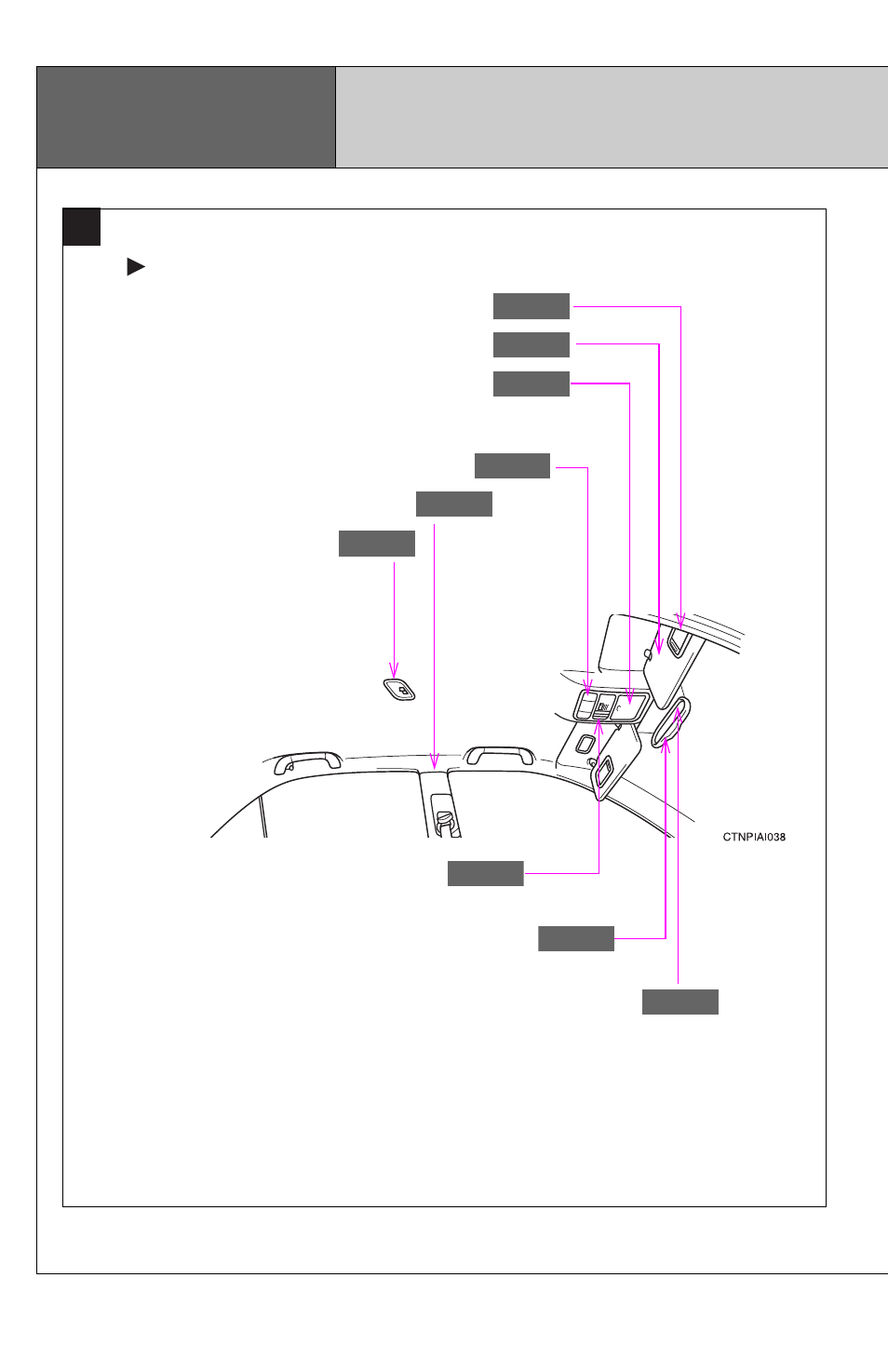 CTNPIAI038