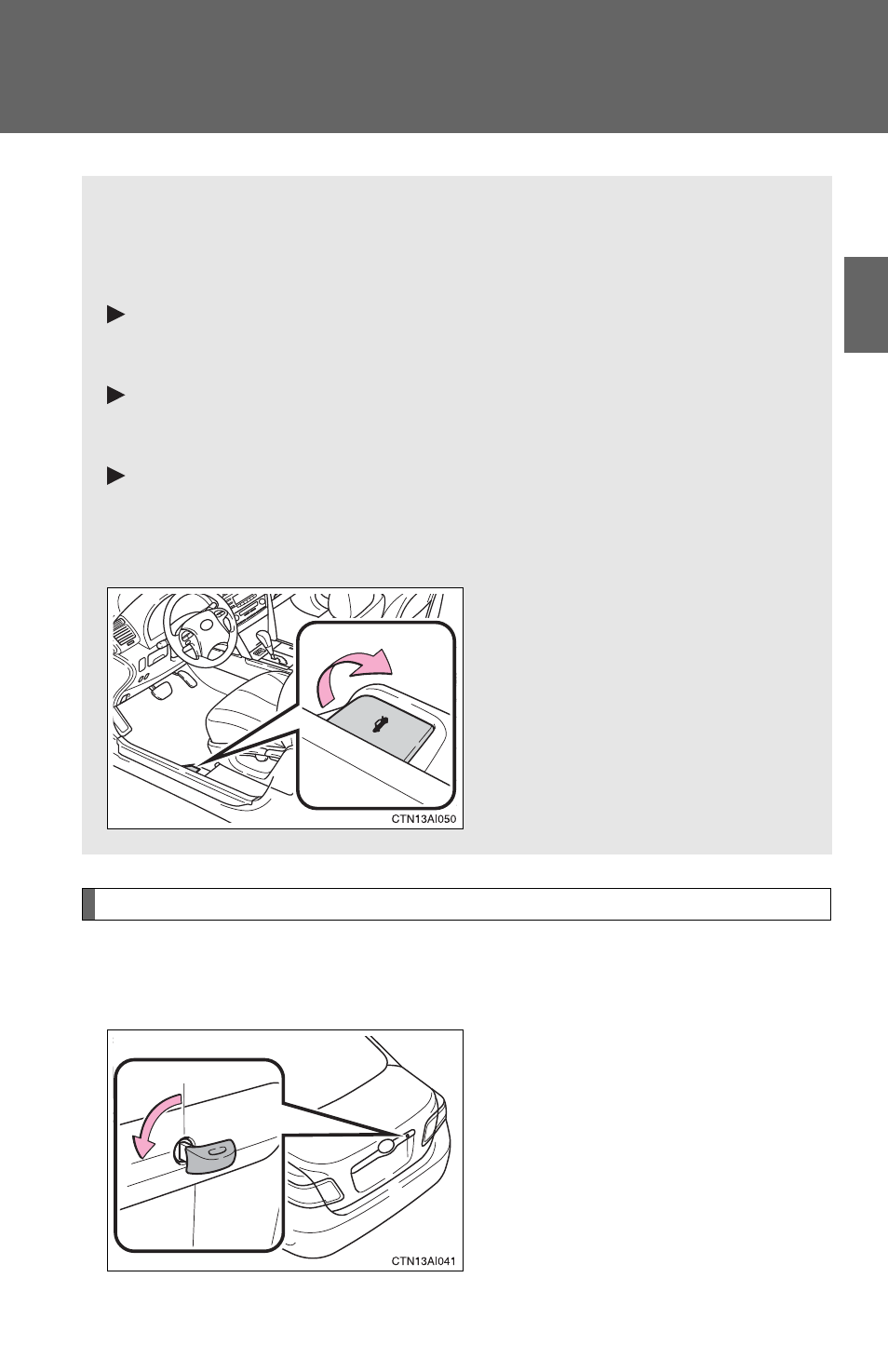 CTN13AI050

CTN13AI041