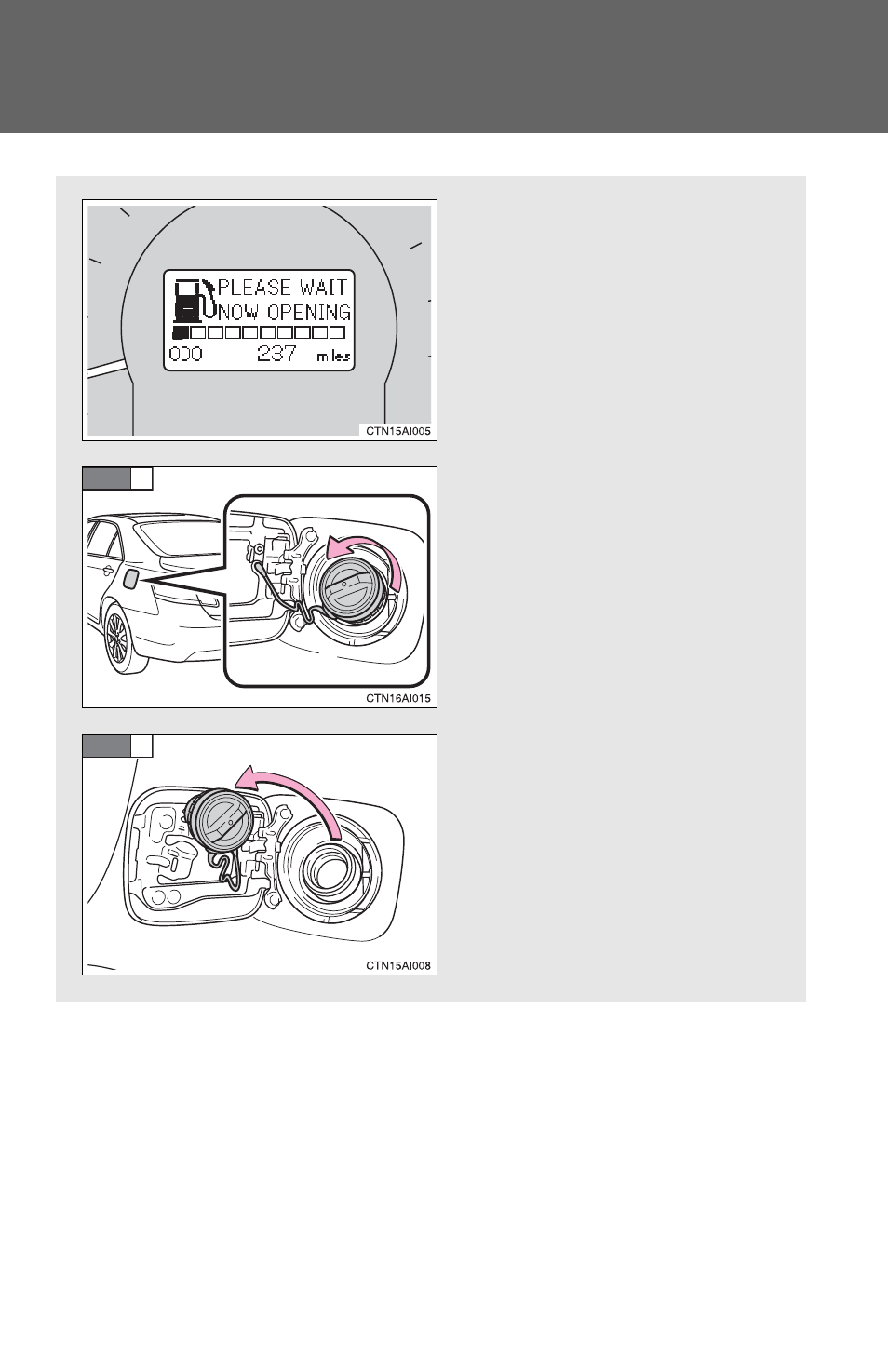 PLEASE WAIT
NOW OPENING
ODO 237 miles

CTN15AI005

CTN16AI015

CTN15AI008