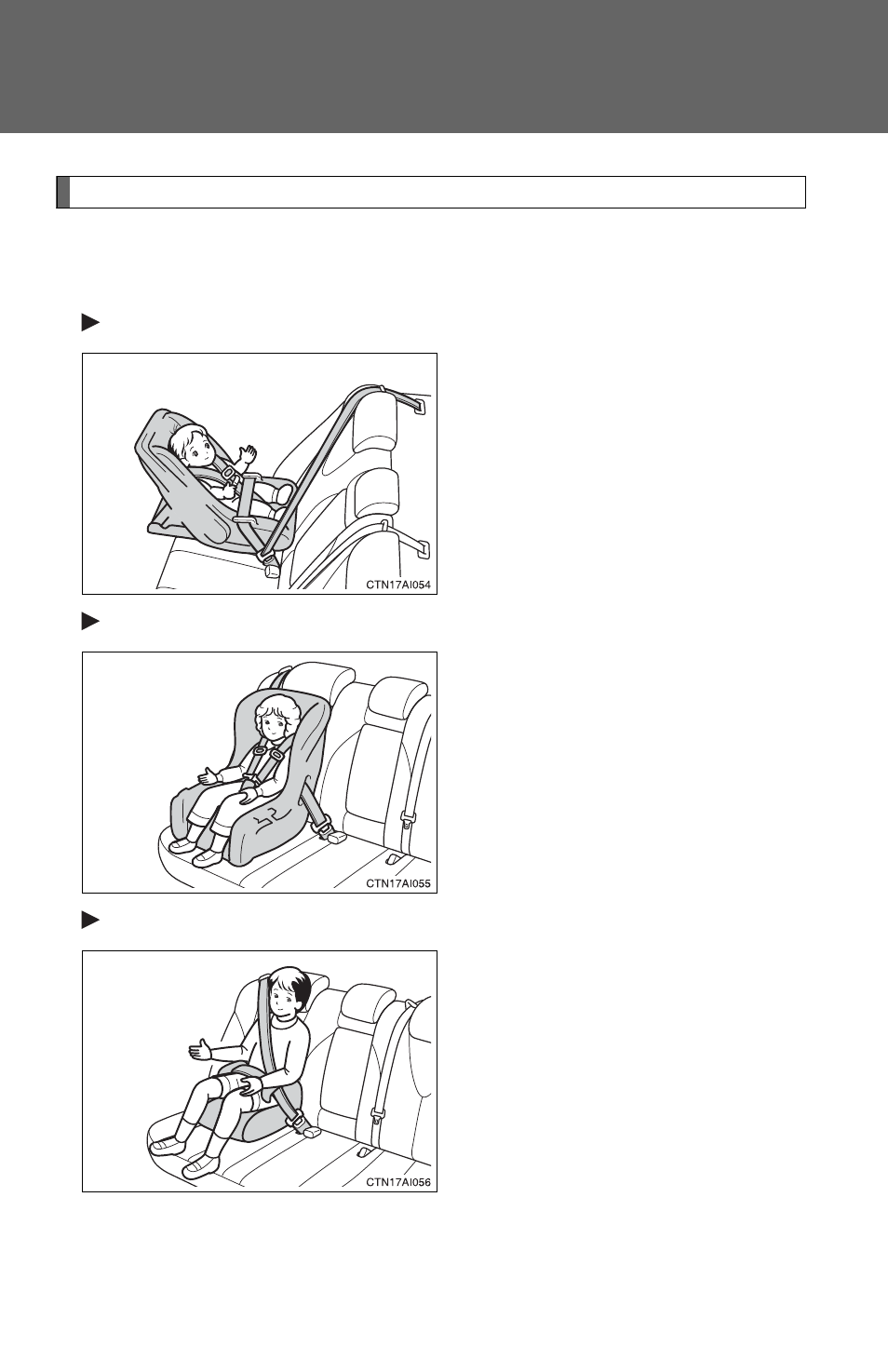 CTN17AI054

CTN17AI055

CTN17AI056