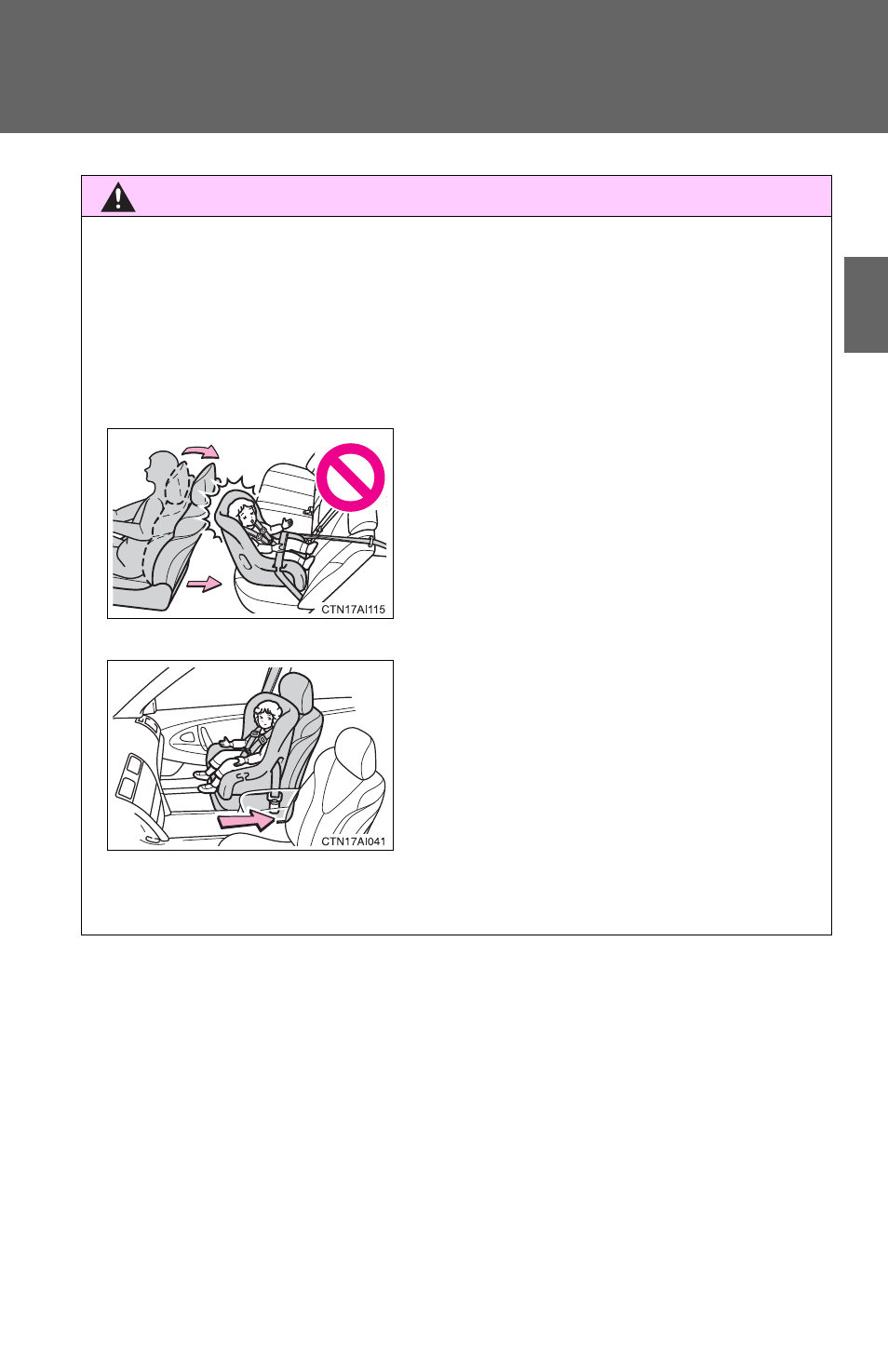 CTN17AI115

CTN17AI041