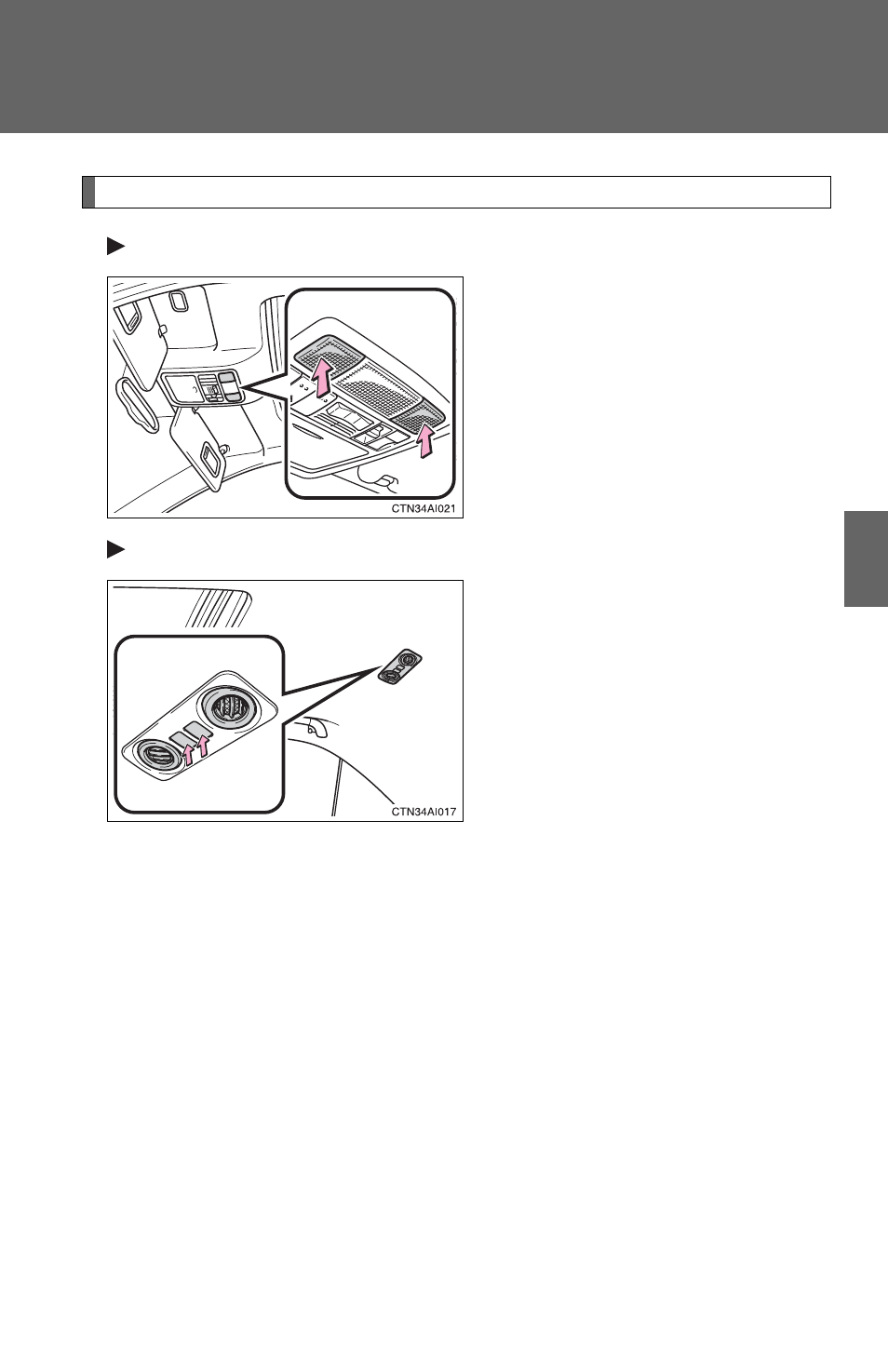 CTN34AI021

CTN34AI017