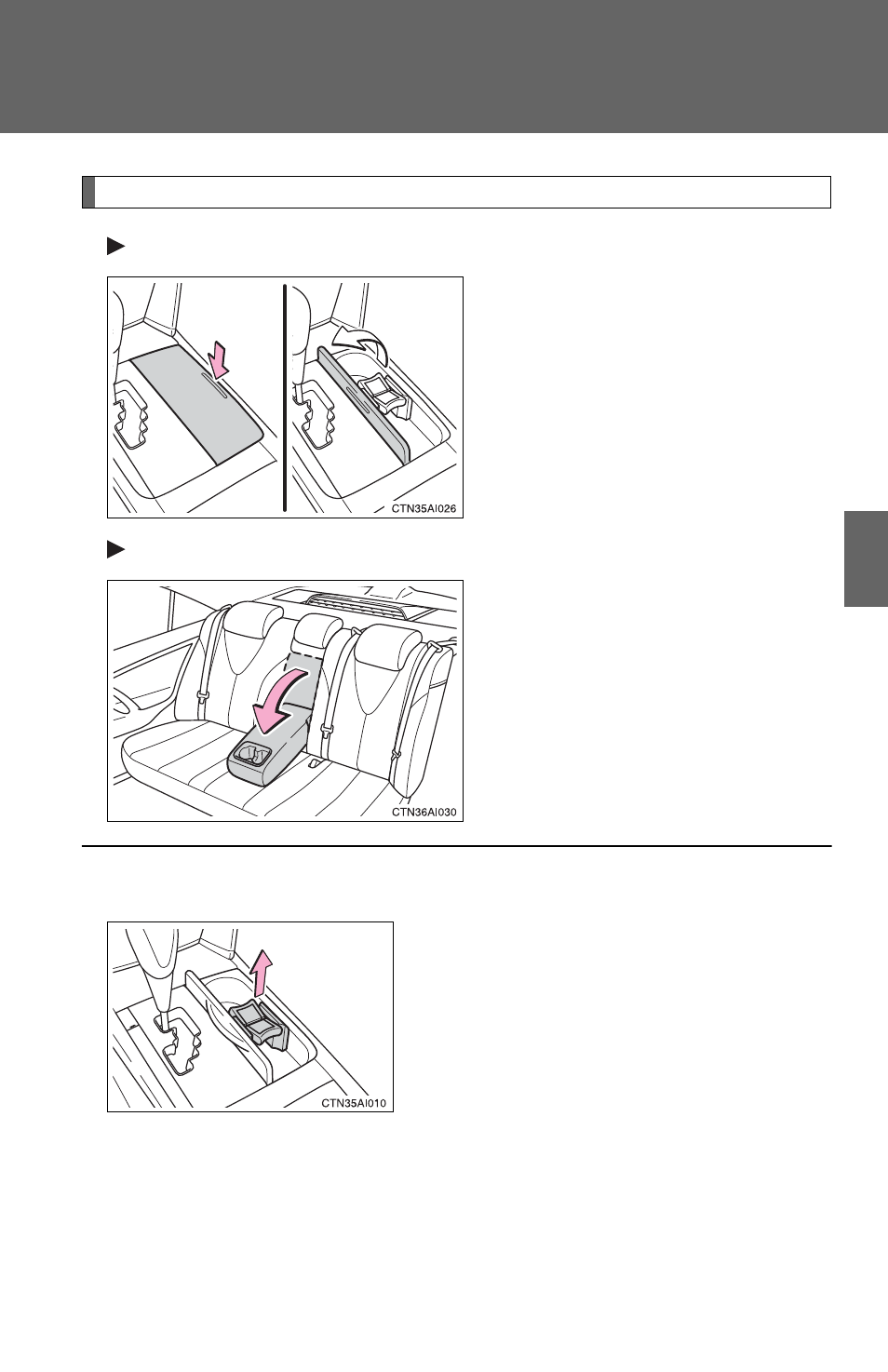 CTN35AI026

CTN36AI030

CTN35AI010